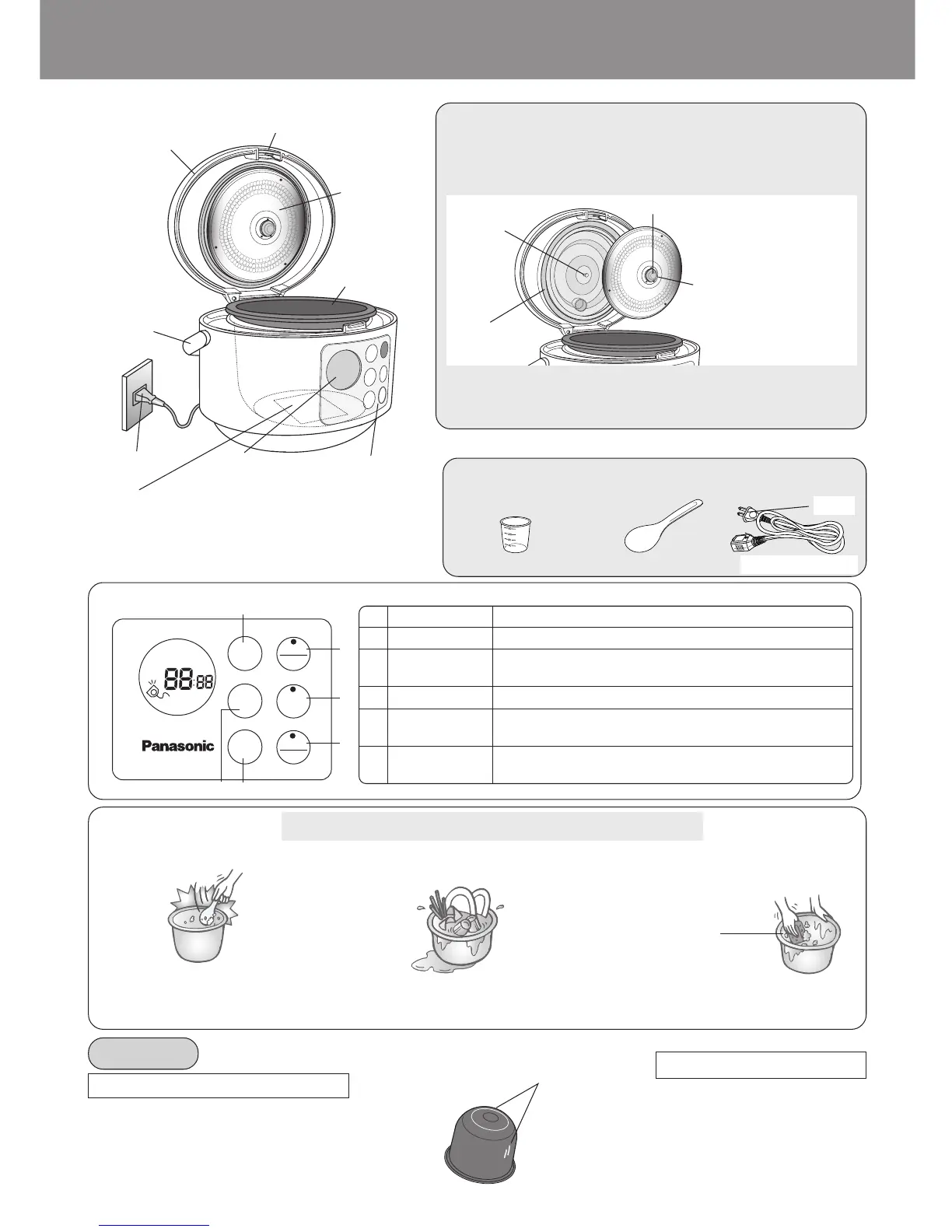 88:88

Panasonic