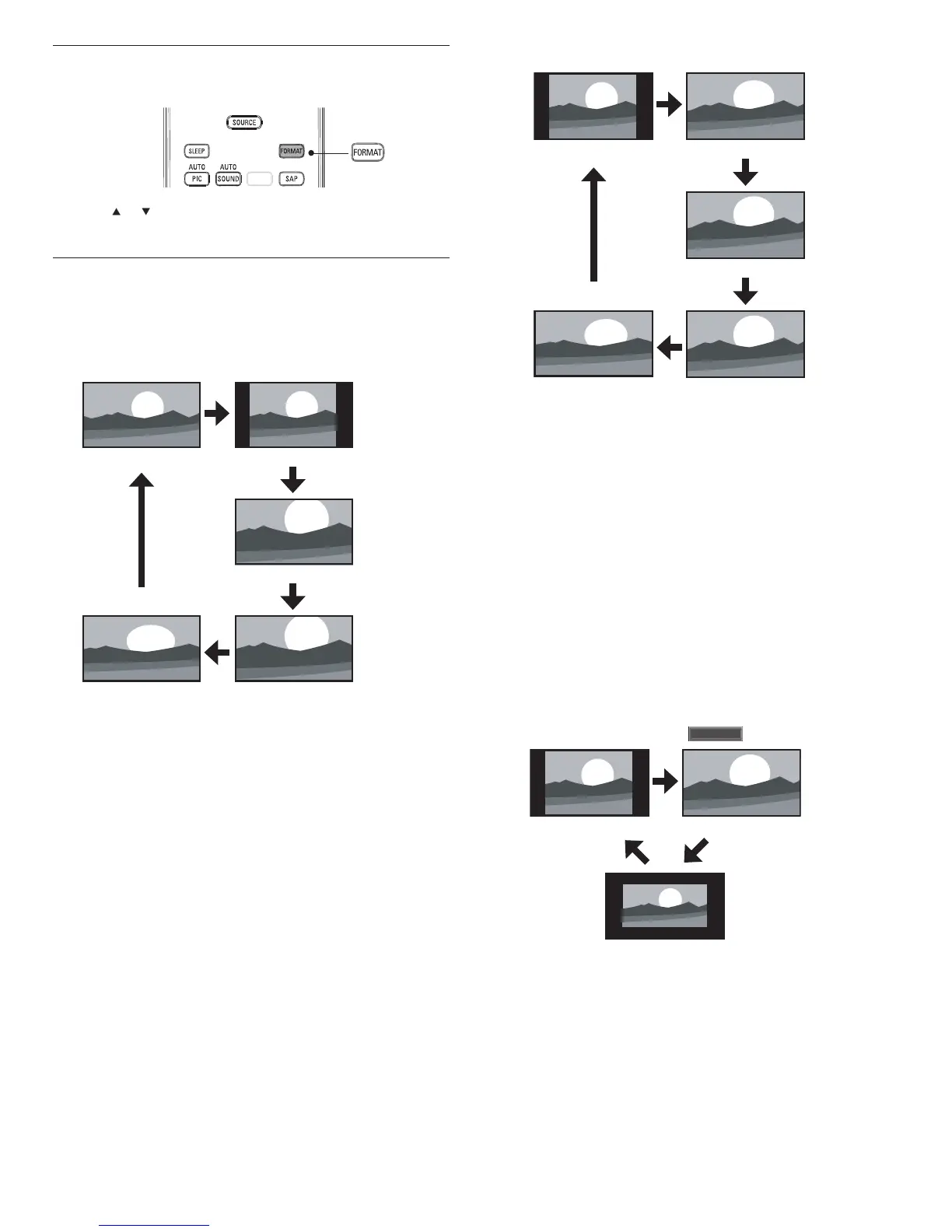 SOURCE

SLEEP

FORMAT

FORMAT

AUTO
PIC

AUTO
SOUND

SAP