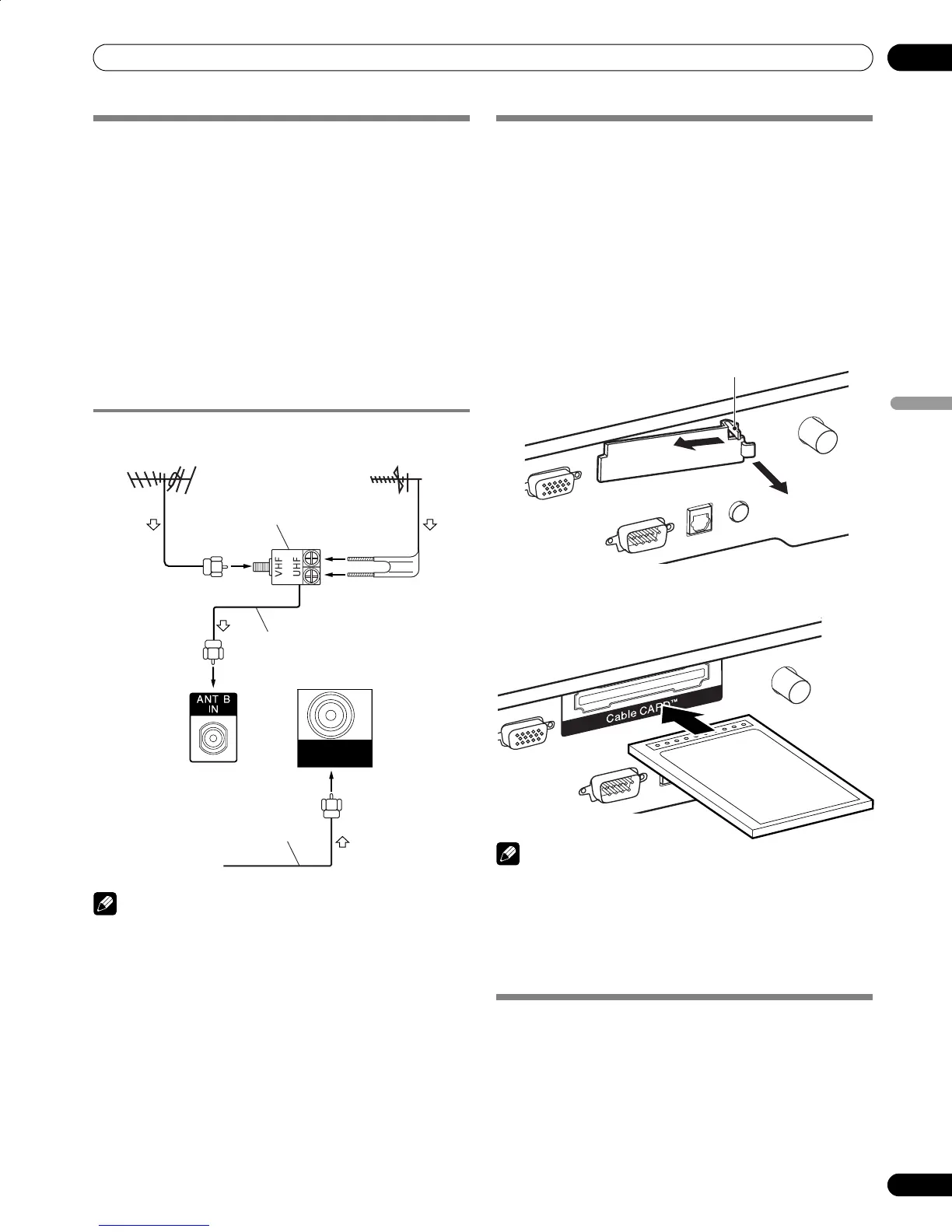 VHF
UHF

ANT B
IN

Cable CARD™