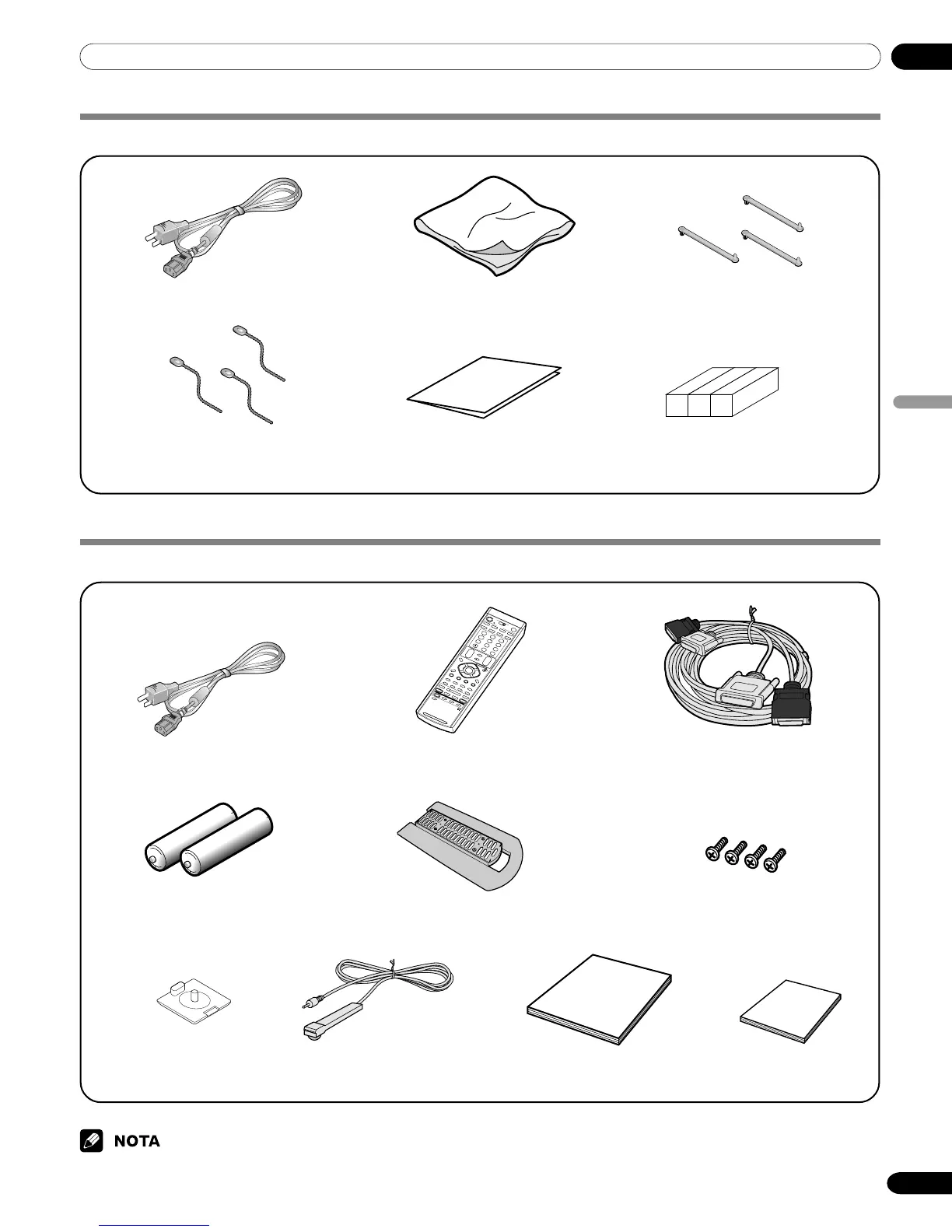 NOTA