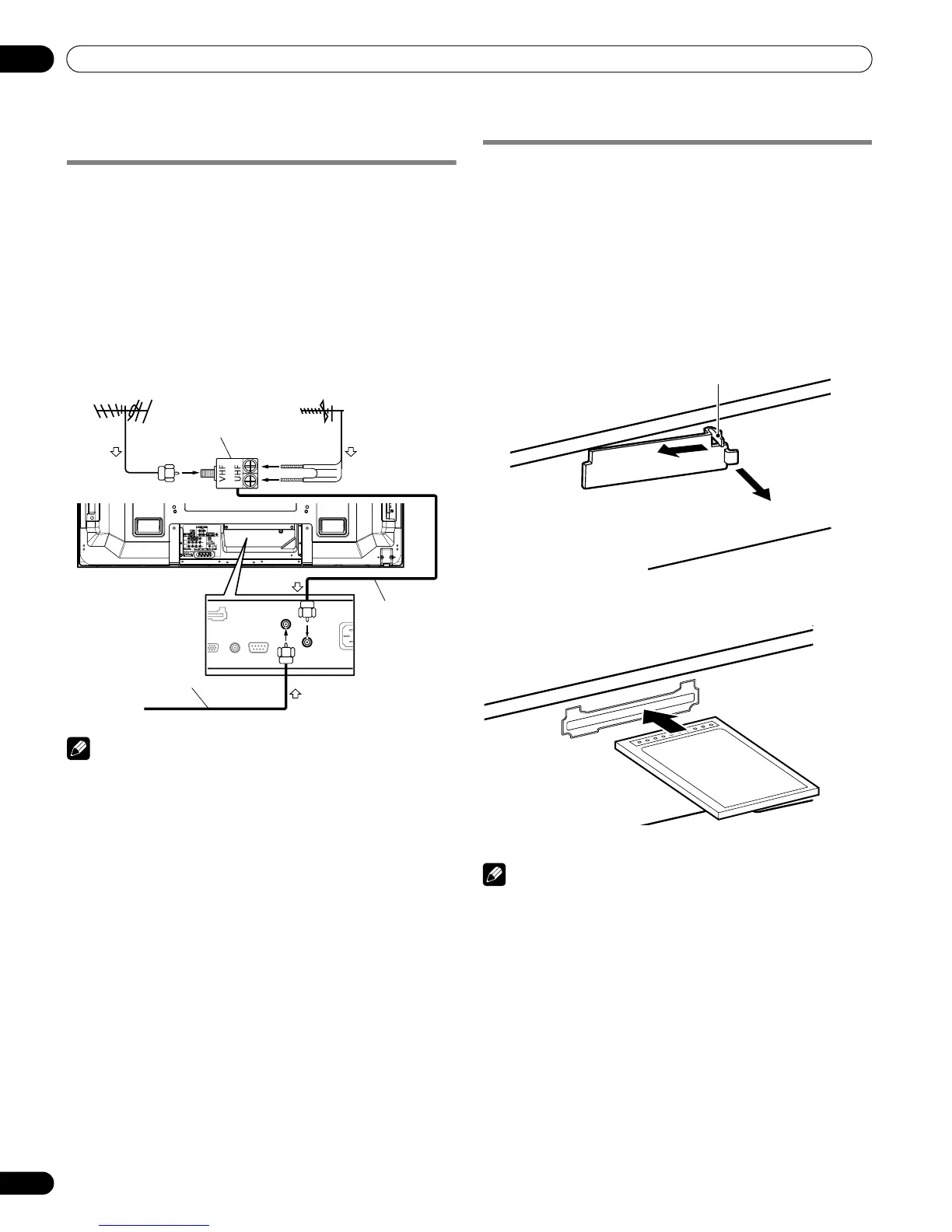 VHF
UHF