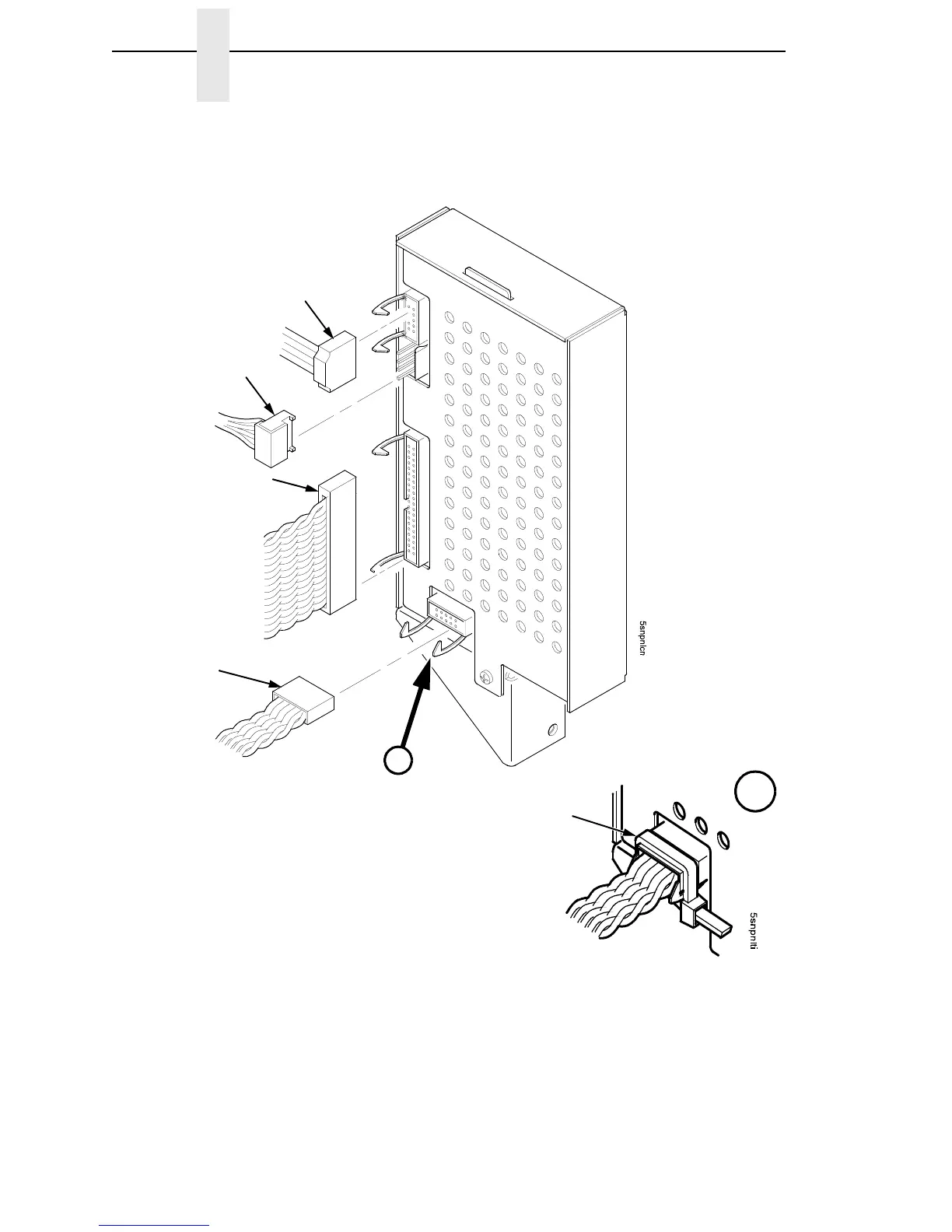 5snpnlcn

5snpnlti