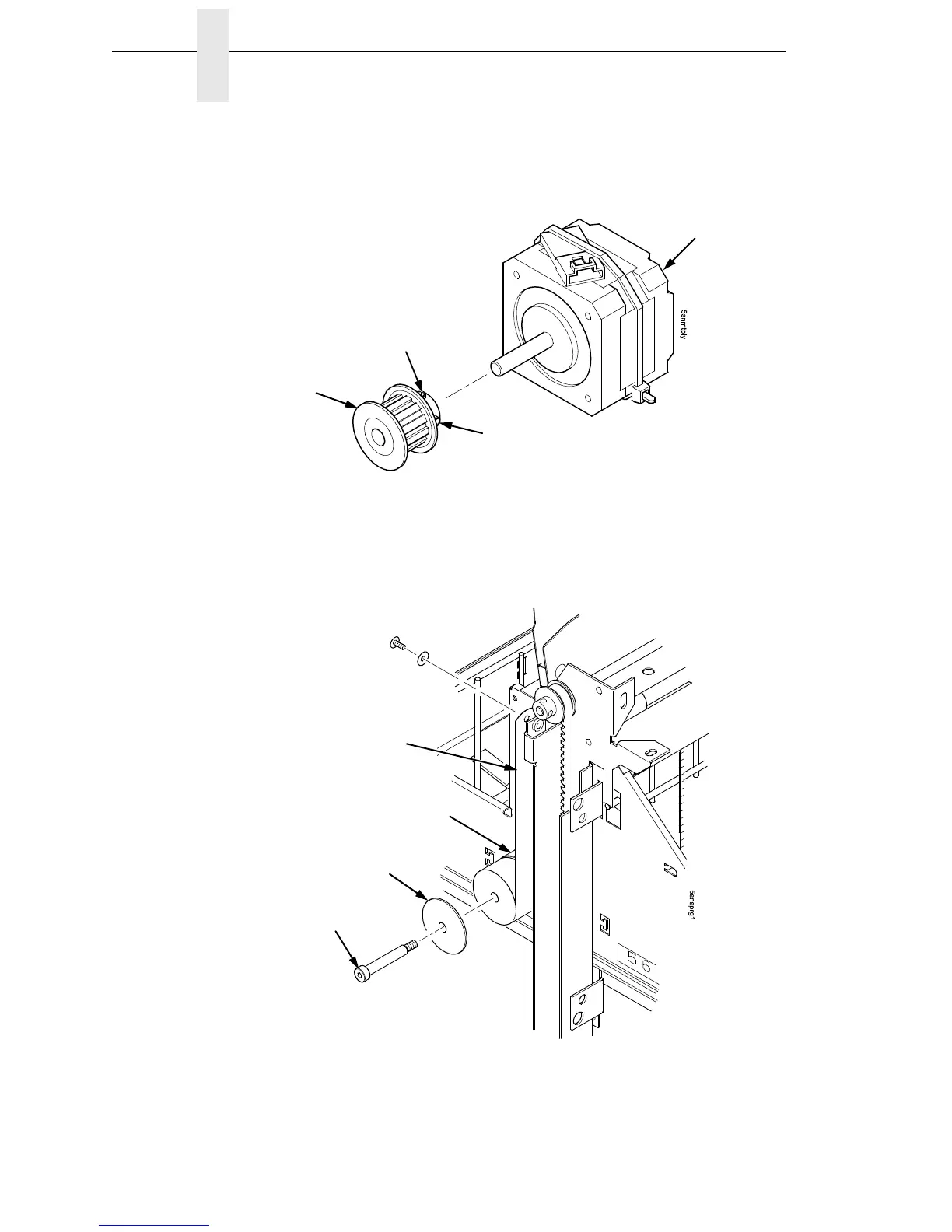 5snmtbly

5snsprg1