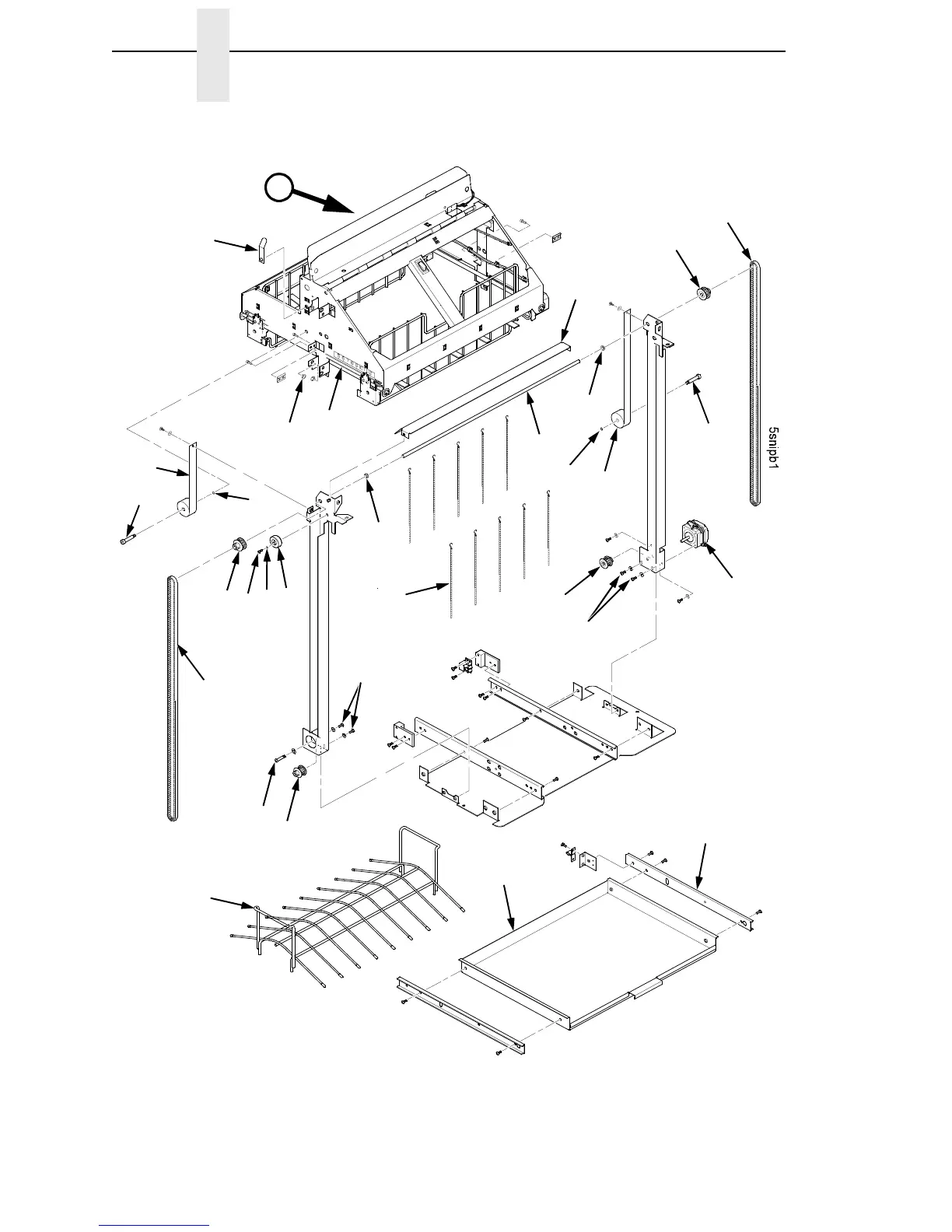 5snipb1