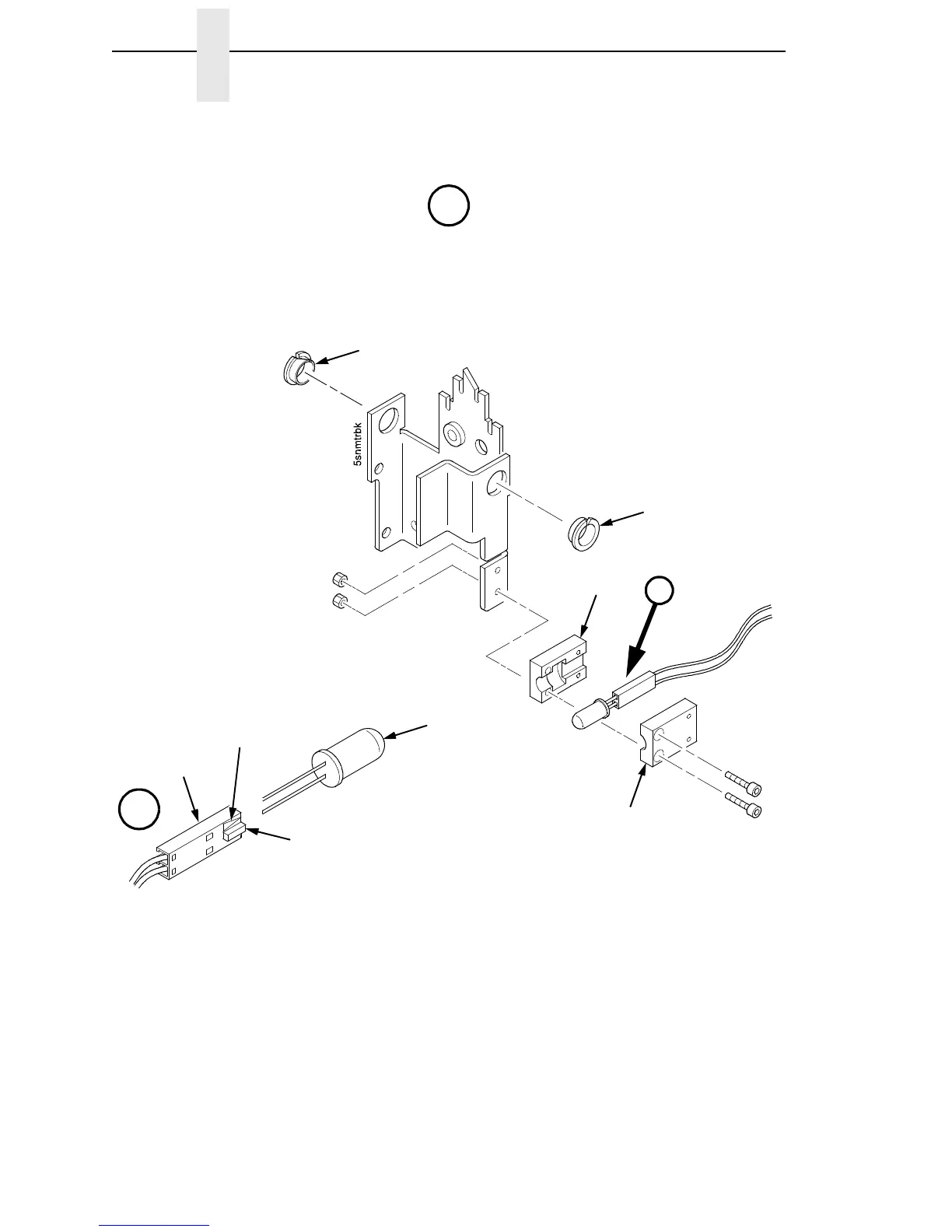 5snmtrbk