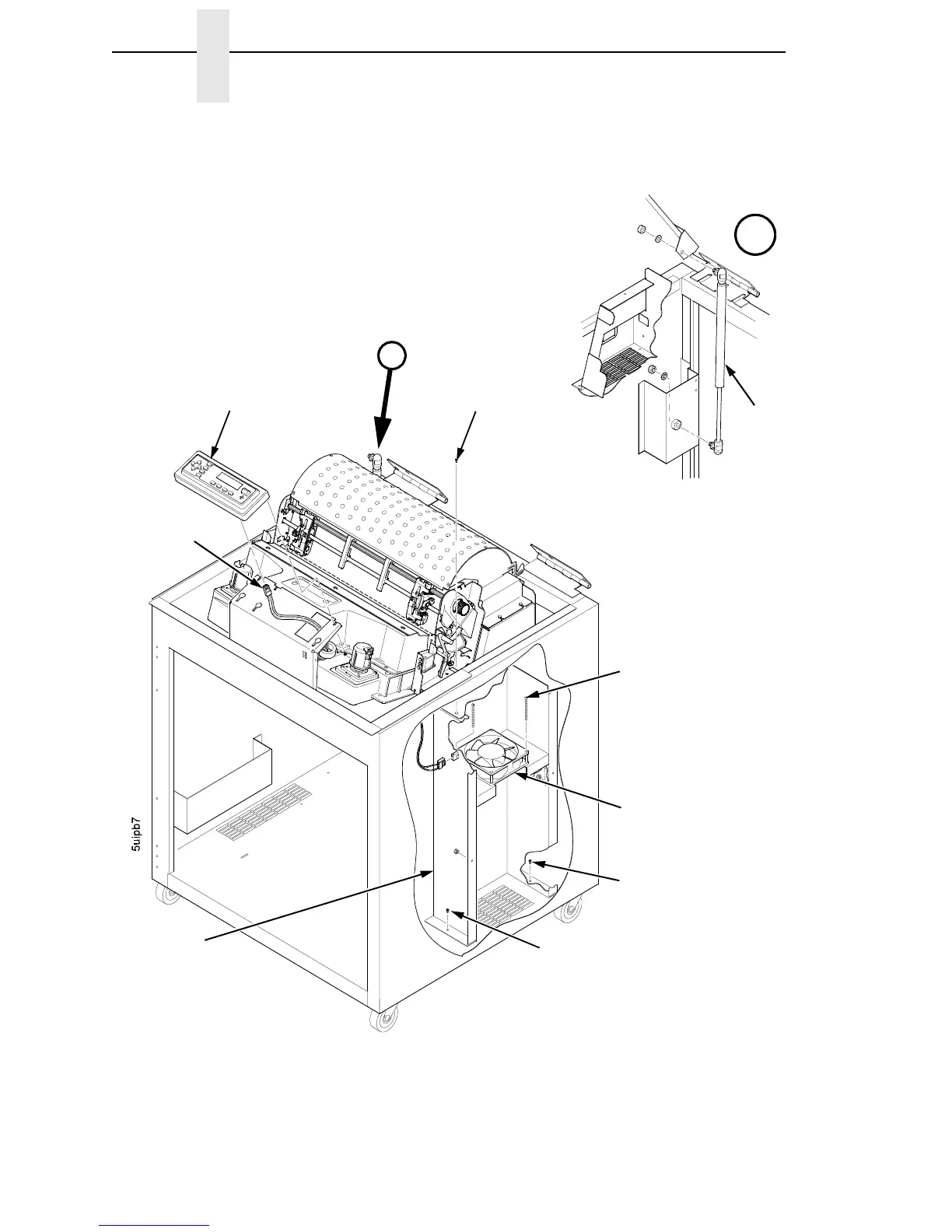 5uipb7