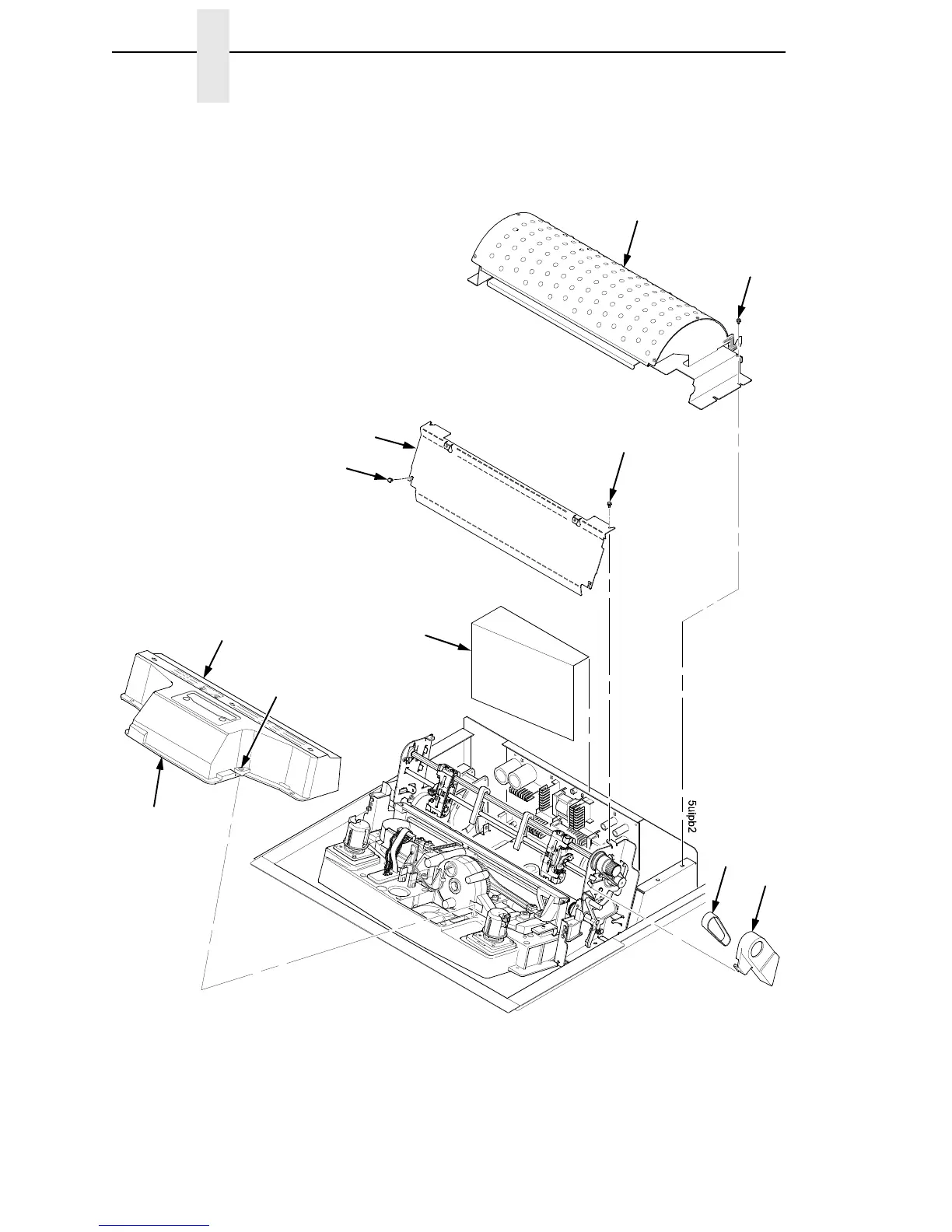 5uipb2