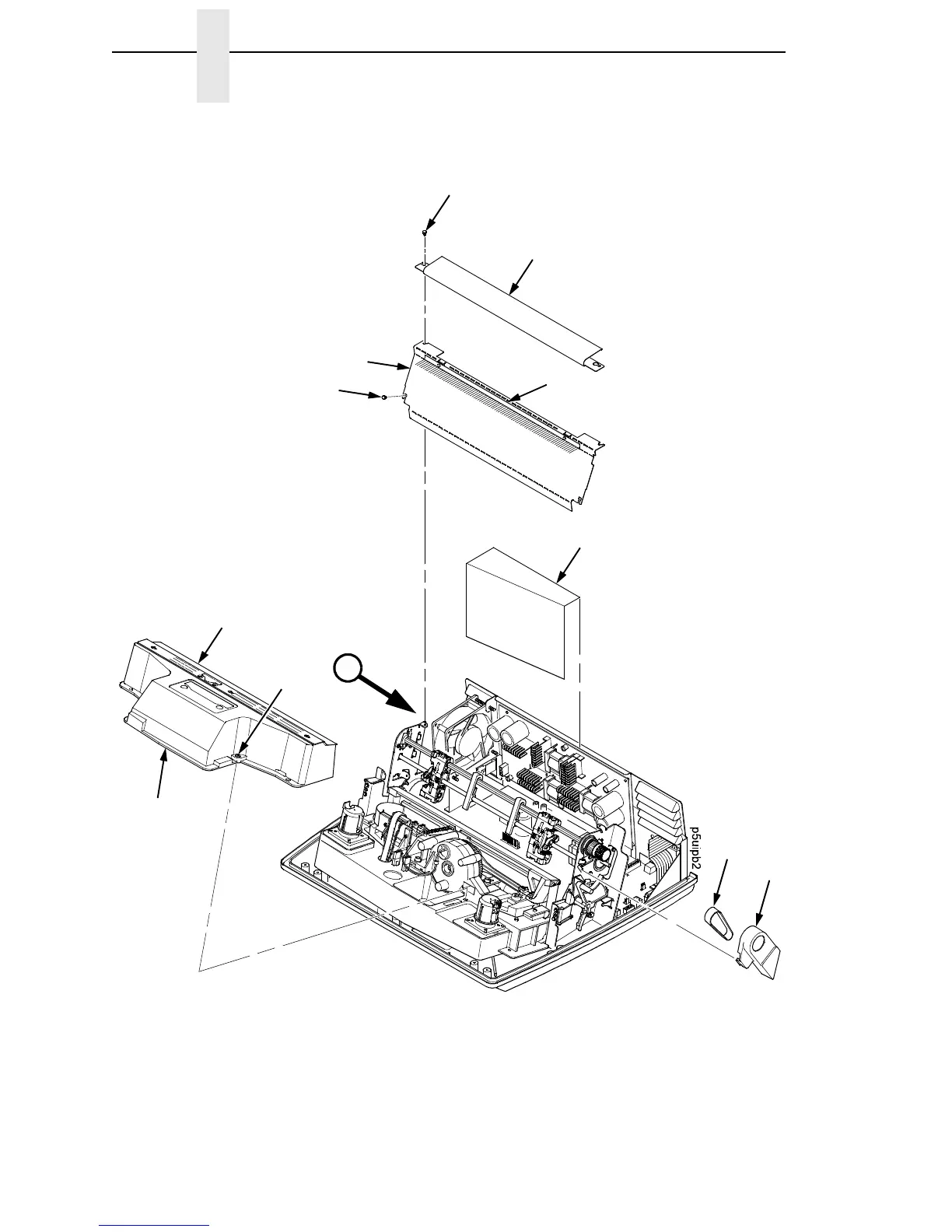 p5uipb2