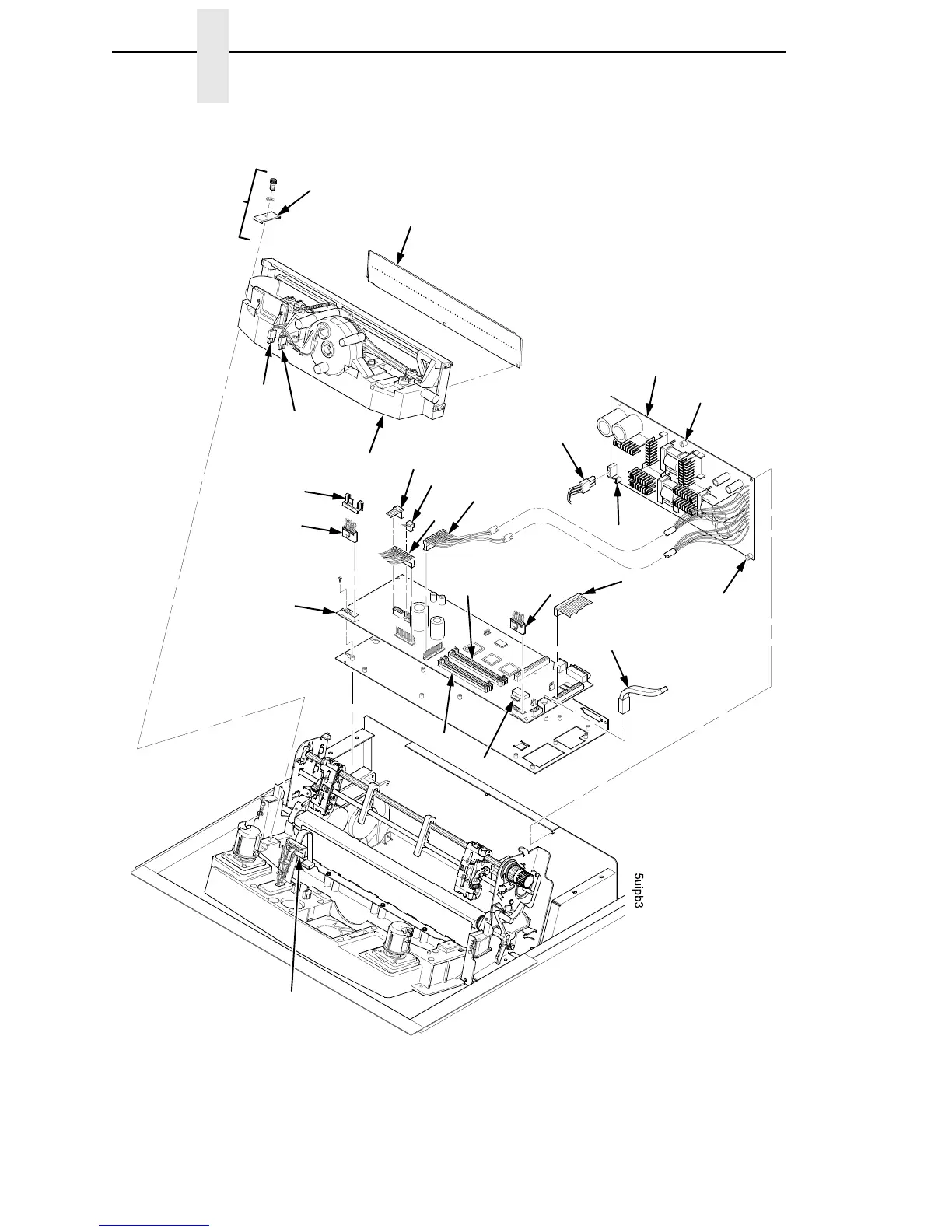 5uipb3