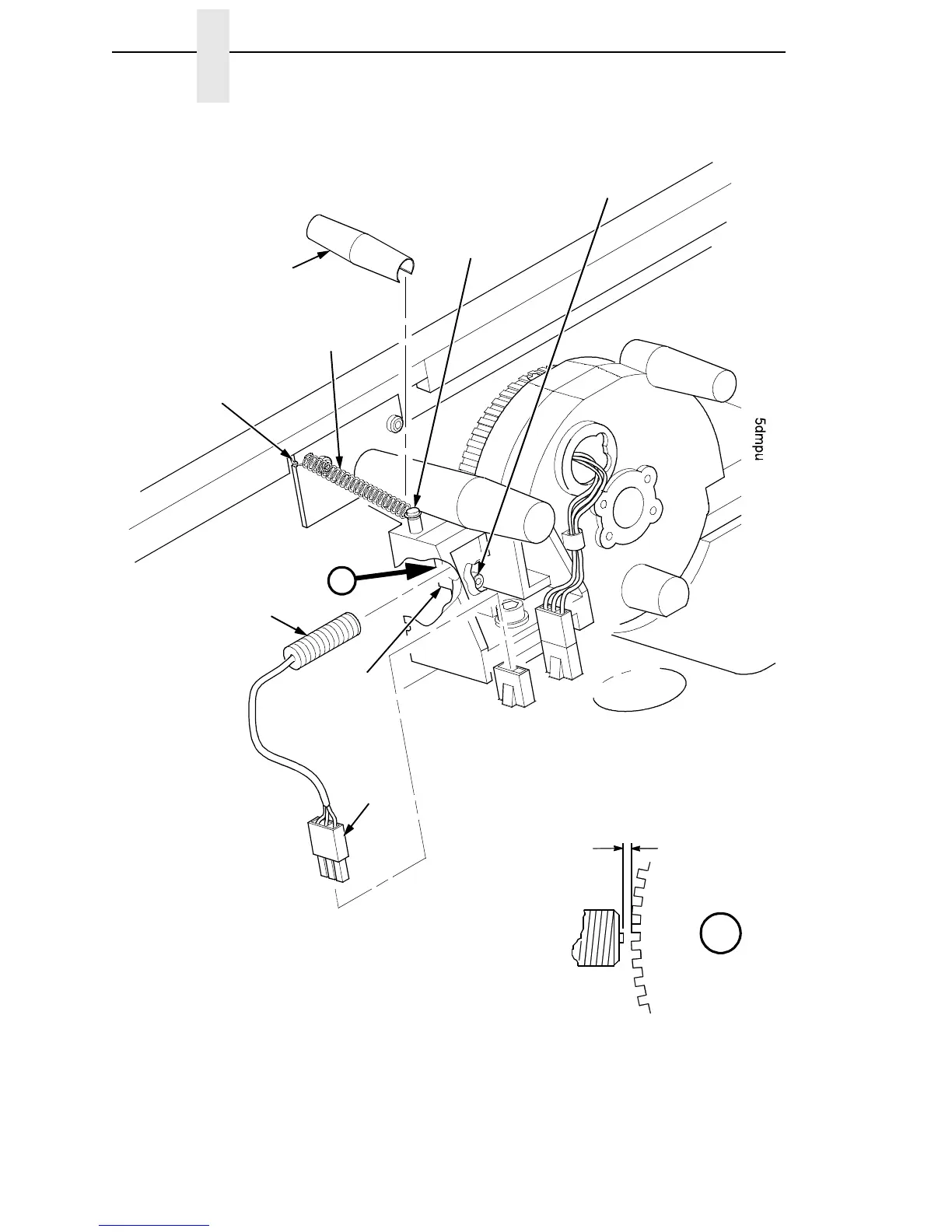 5dmpu