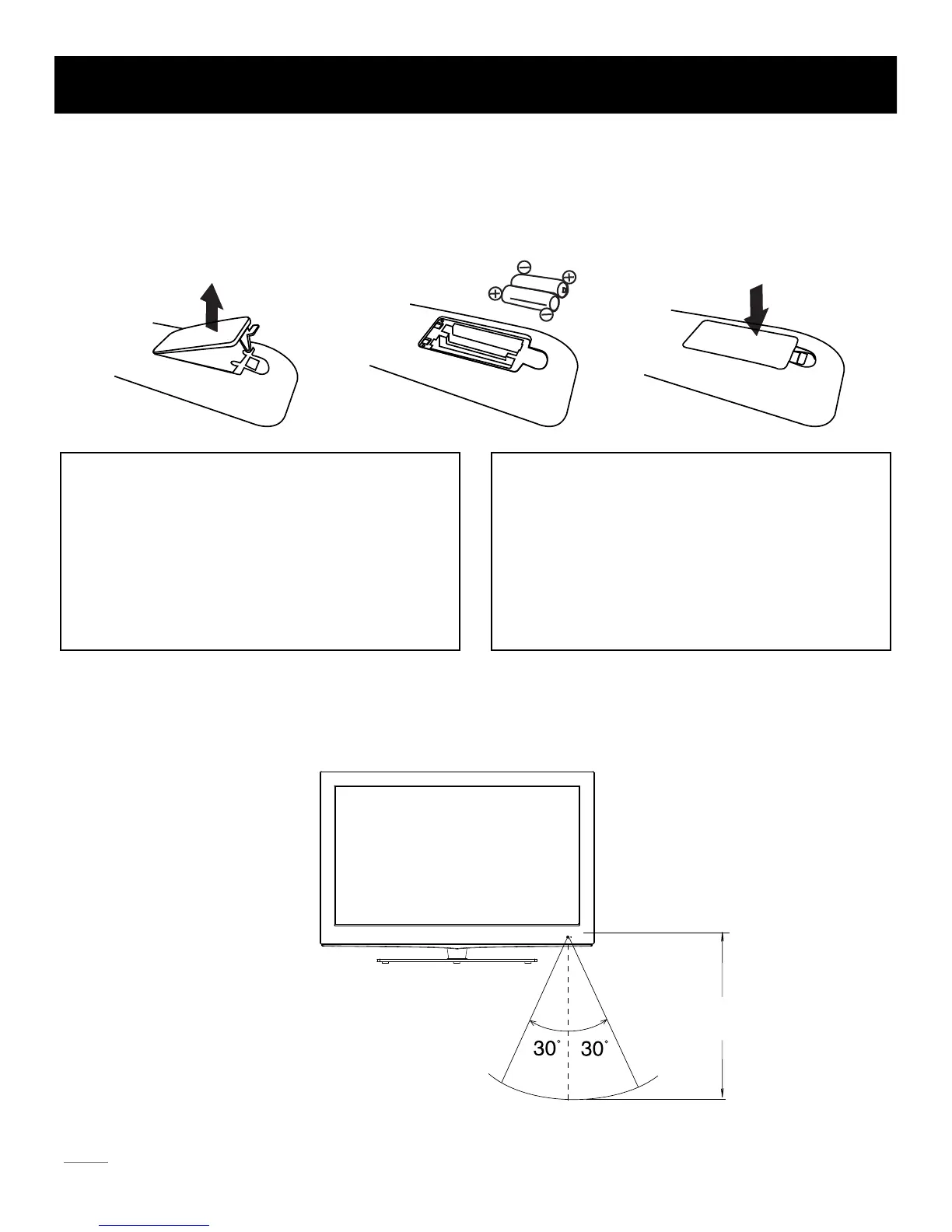 30° 30°