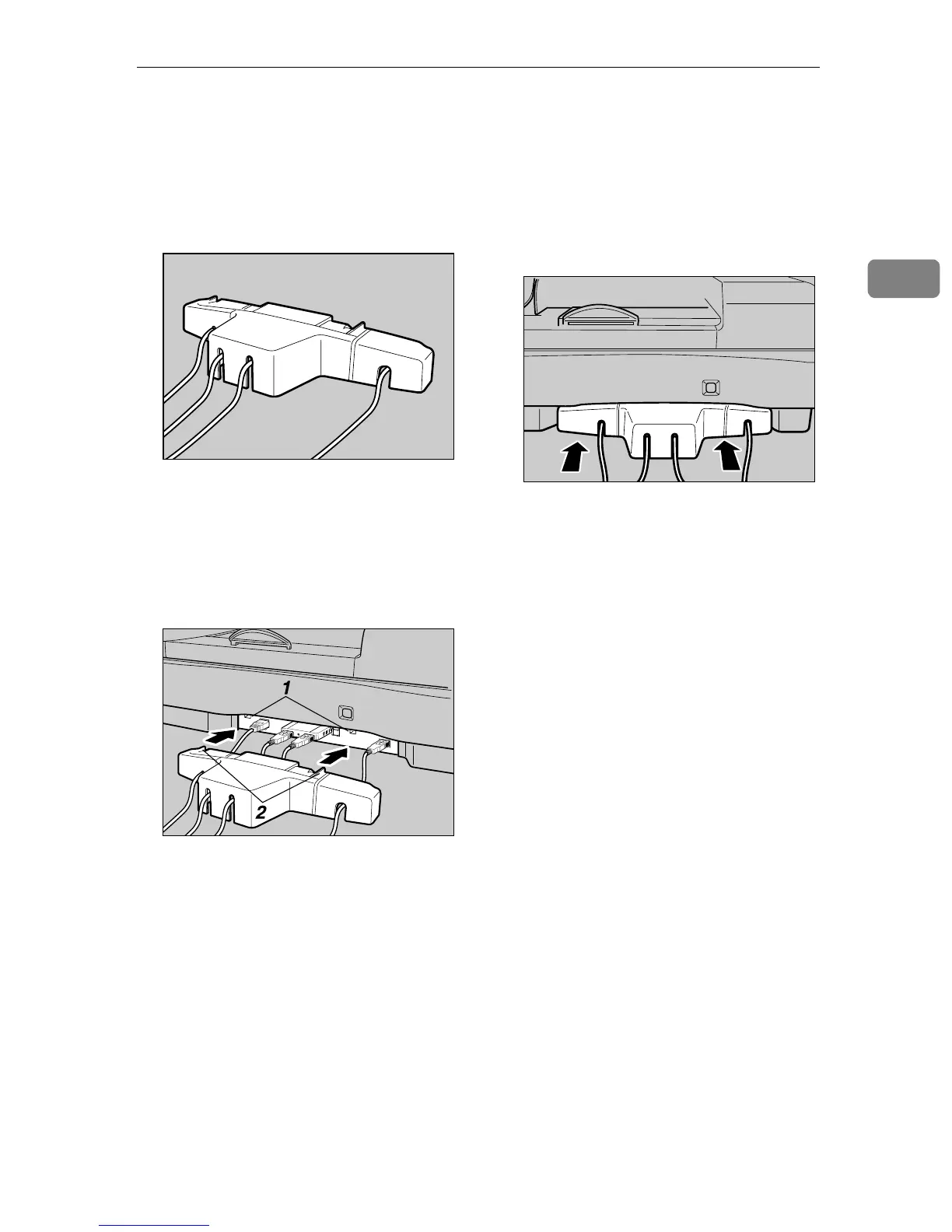 1

2