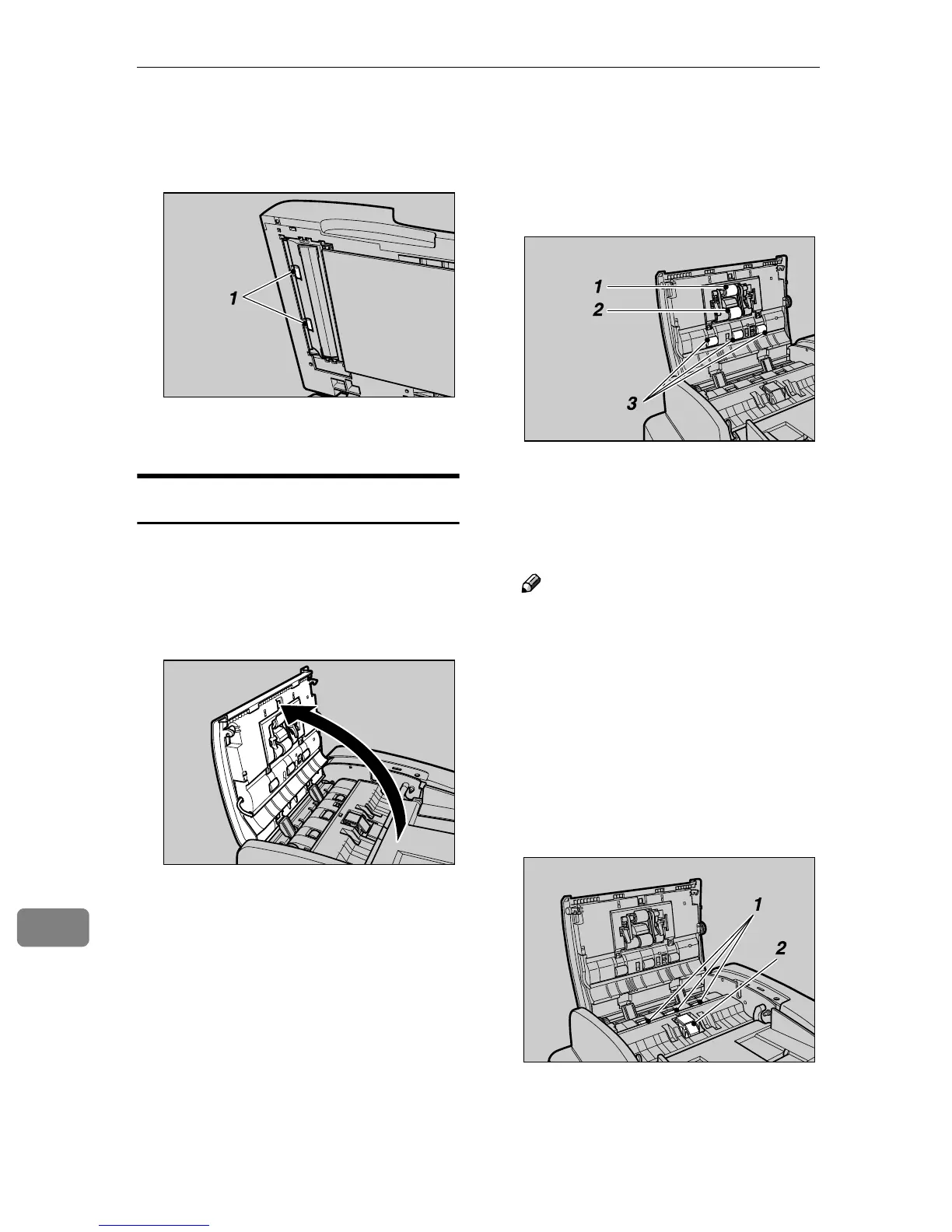 1

1
2
3

1
2