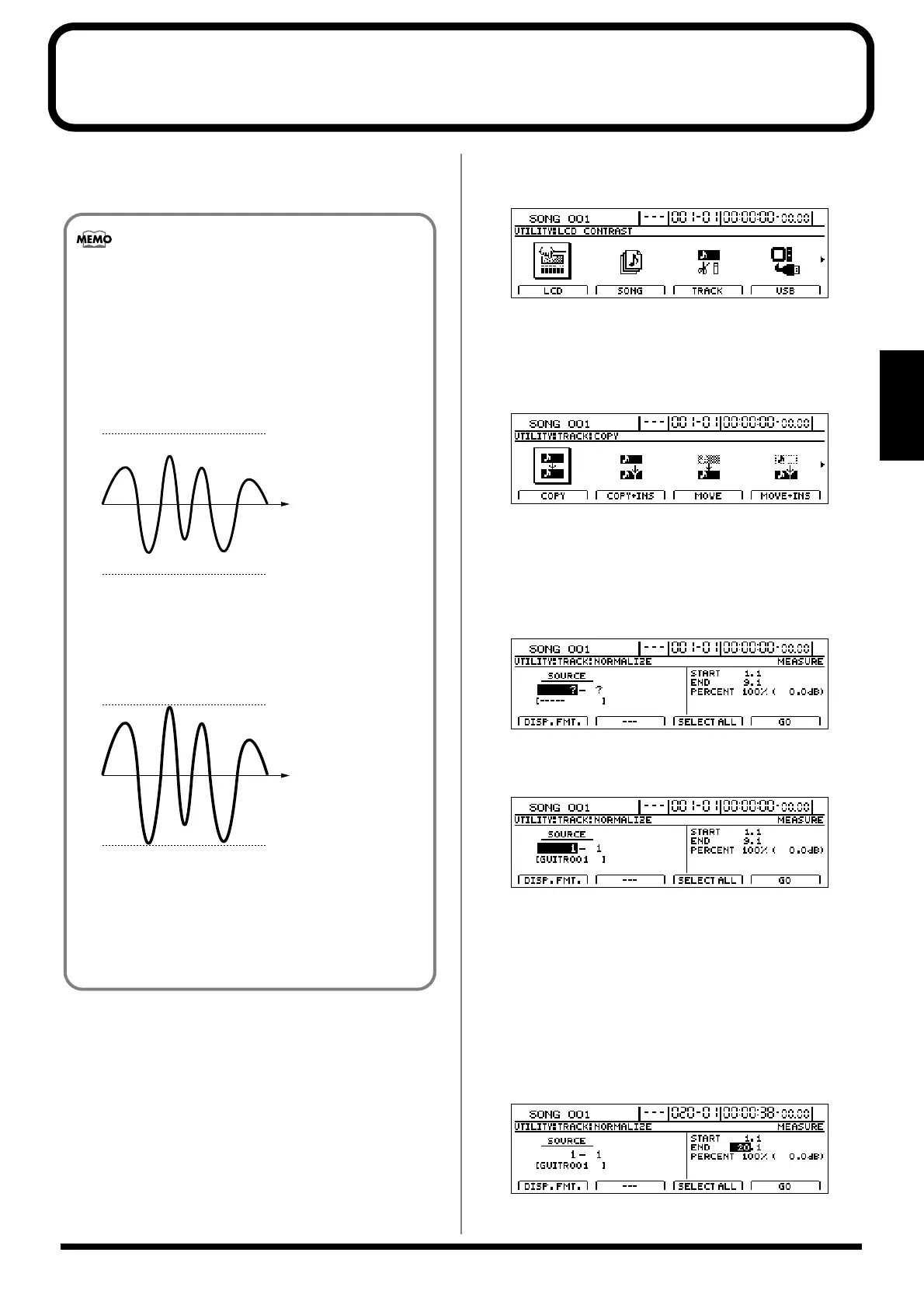 MEMO

SONG 001 --- 001-01 00:00:00-00.00
UTILITY:LCD CONTRAST
LCD SONG TRACK USB

SONG 001 --- 001-01 00:00:00-00.00
UTILITY:TRACK:COPY
COPY COPY+INS MOVE MOVE+INS

SONG 001 --- 001-01 00:00:00-00.00
UTILITY:TRACK:NORMALIZE MEASURE
SOURCE
?- ?
[----- ]
START 1.1
END 9.1
PERCENT 100% ( 0.0dB)
DISP.FMT. --- SELECT ALL GO

SONG 001 --- 001-01 00:00:00-00.00
UTILITY:TRACK:NORMALIZE MEASURE
SOURCE
1- 1
[GUITR001 ]
START 1.1
END 9.1
PERCENT 100% ( 0.0dB)
DISP.FMT. --- SELECT ALL GO

SONG 001 --- 020-01 00:00:38-00.00
UTILITY:TRACK:NORMALIZE MEASURE
SOURCE
1- 1
[GUITR001 ]
START 1.1
END 20.1
PERCENT 100% ( 0.0dB)
DISP.FMT. --- SELECT ALL GO