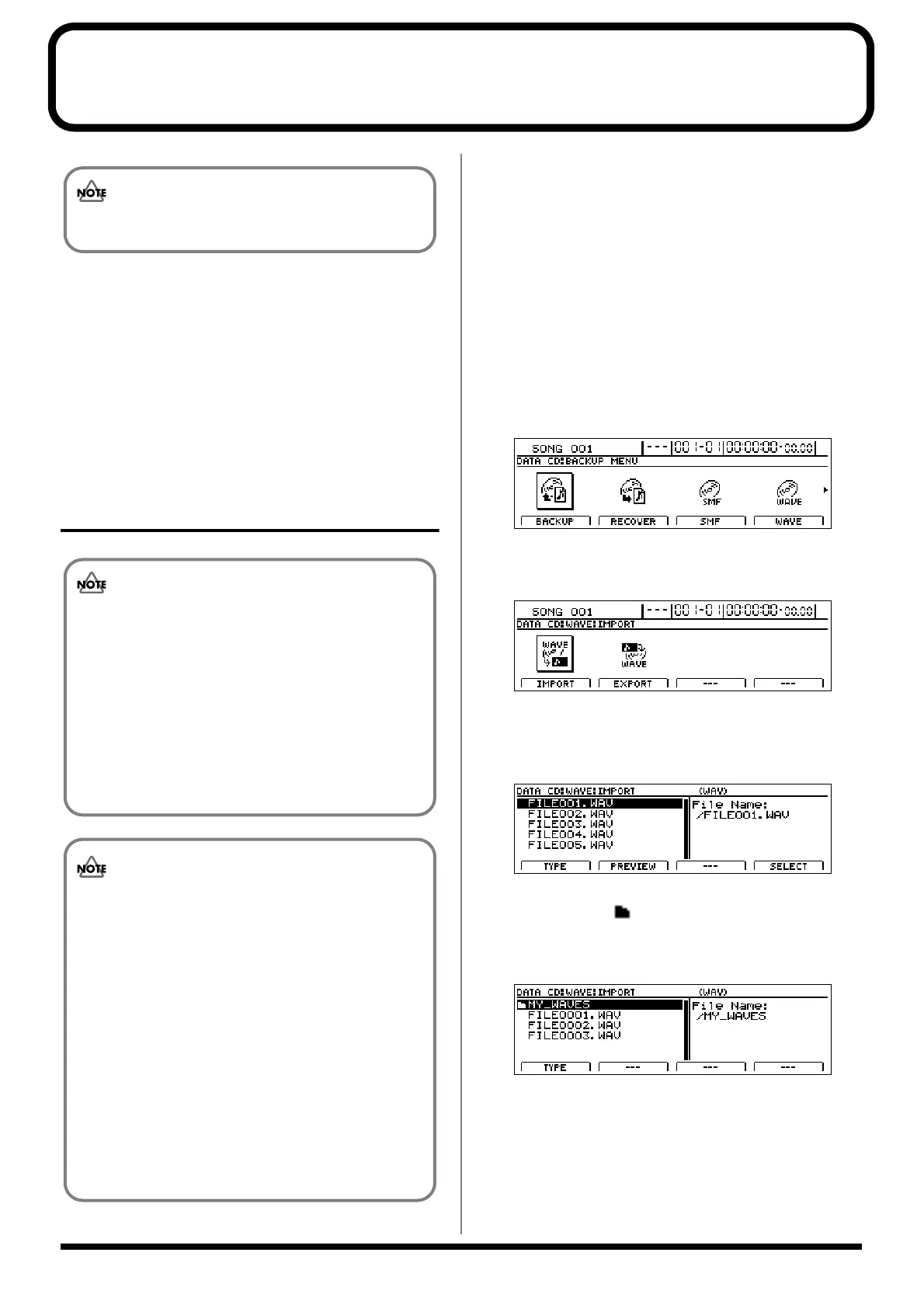 NOTE

NOTE

NOTE

SONG 001 --- 001-01 00:00:00-00.00
DATA CD:BACKUP MENU
SMF
WAVE
BACKUP RECOVER SMF WAVE

SONG 001 --- 001-01 00:00:00-00.00
DATA CD:WAVE:IMPORT
WAVE
WAVE
IMPORT EXPORT --- ---

DATA CD:WAVE:IMPORT (WAV)
FILE001.WAV
FILE002.WAV
FILE003.WAV
FILE004.WAV
FILE005.WAV
File Name:
/FILE001.WAV
TYPE PREVIEW --- SELECT

DATA CD:WAVE:IMPORT (WAV)
MY_WAVES
FILE0001.WAV
FILE0002.WAV
FILE0003.WAV
File Name:
/MY_WAVES
TYPE --- --- ---