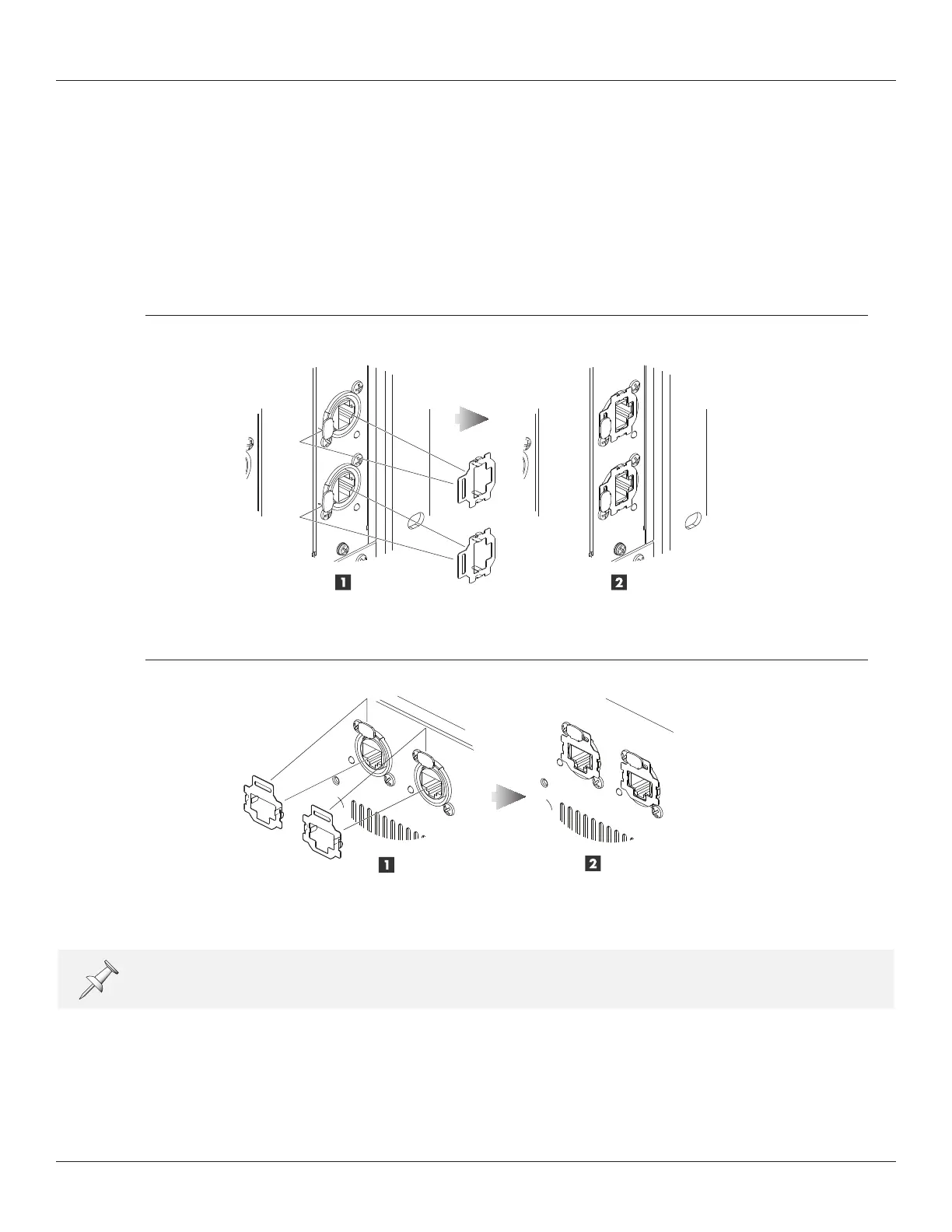 1

2

1

2