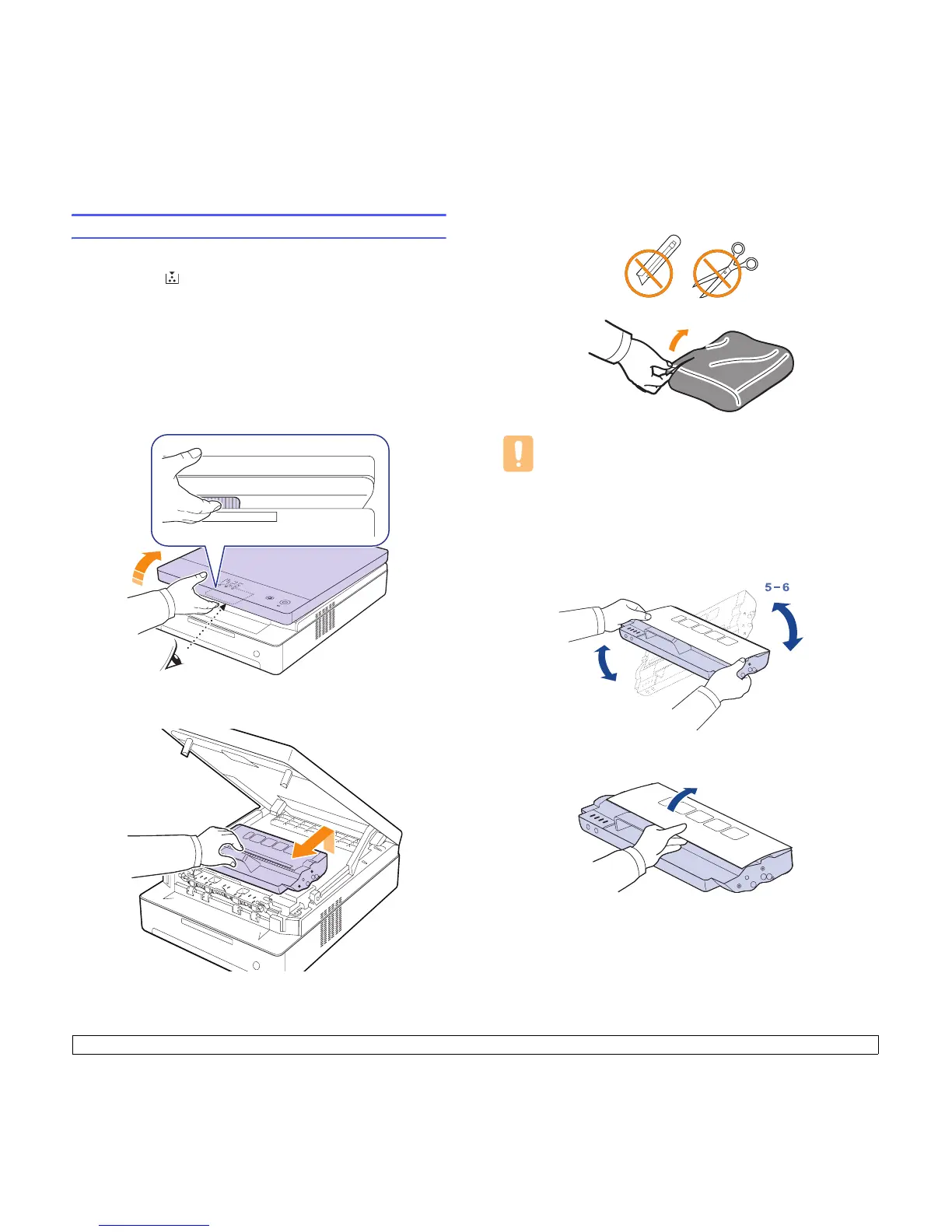 5 – 6