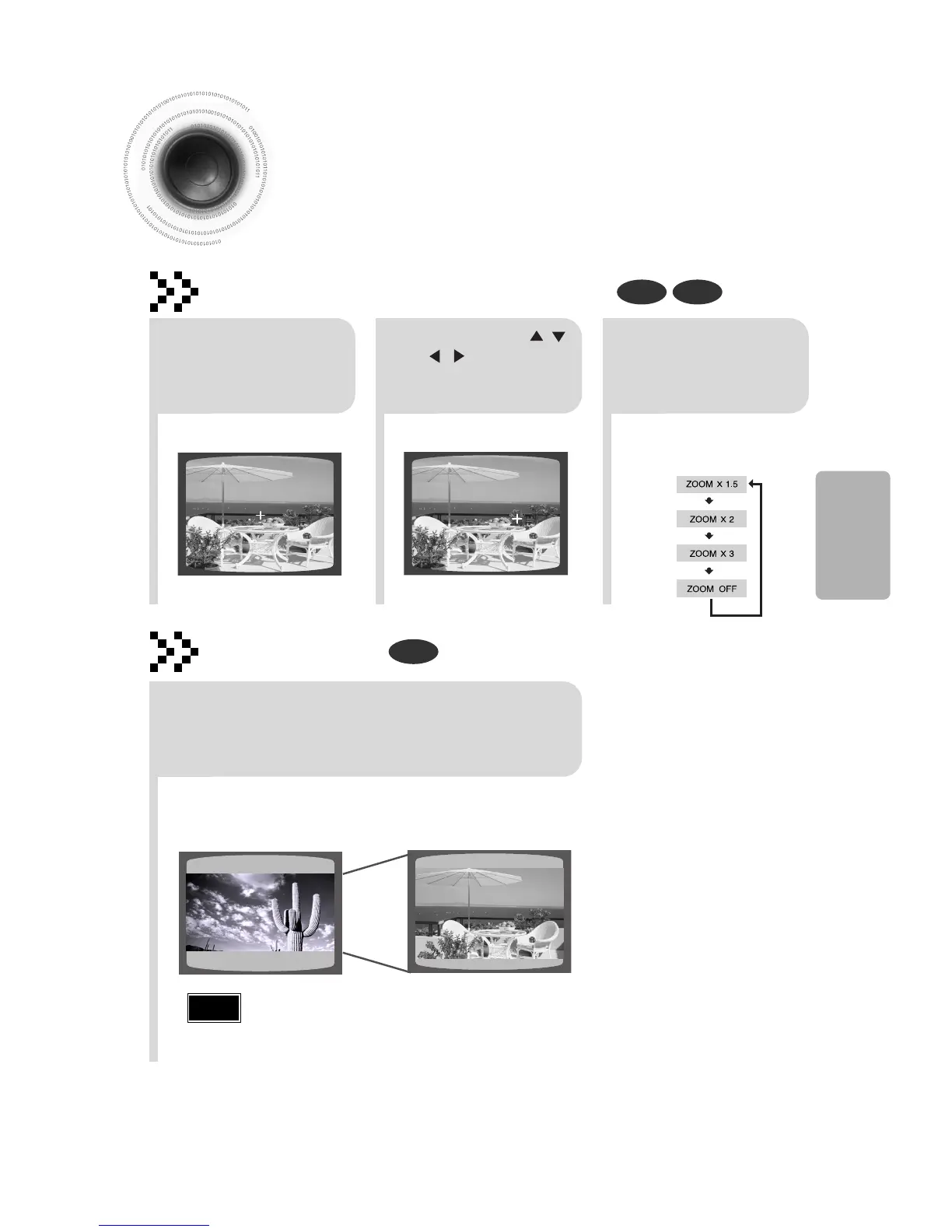 ZOOM X 1.5

ZOOM X 2

ZOOM X 3

ZOOM OFF