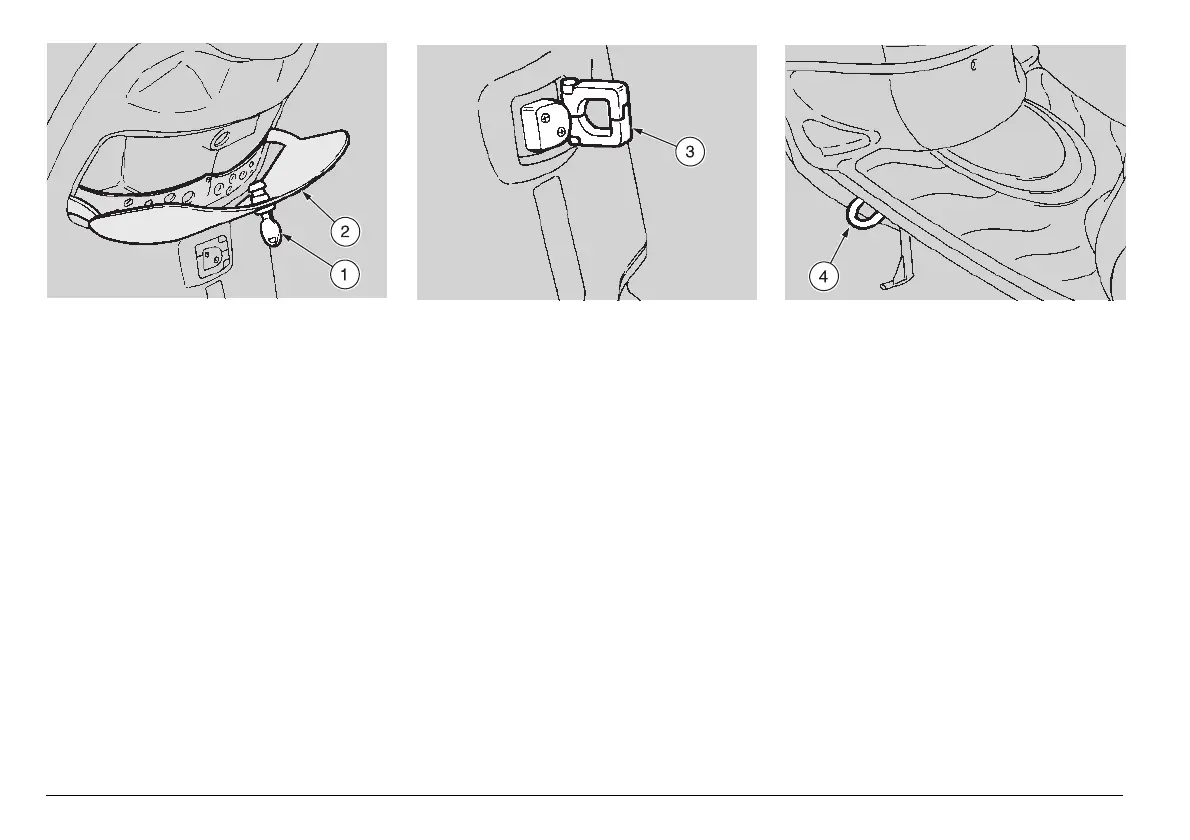 2
1
3
4