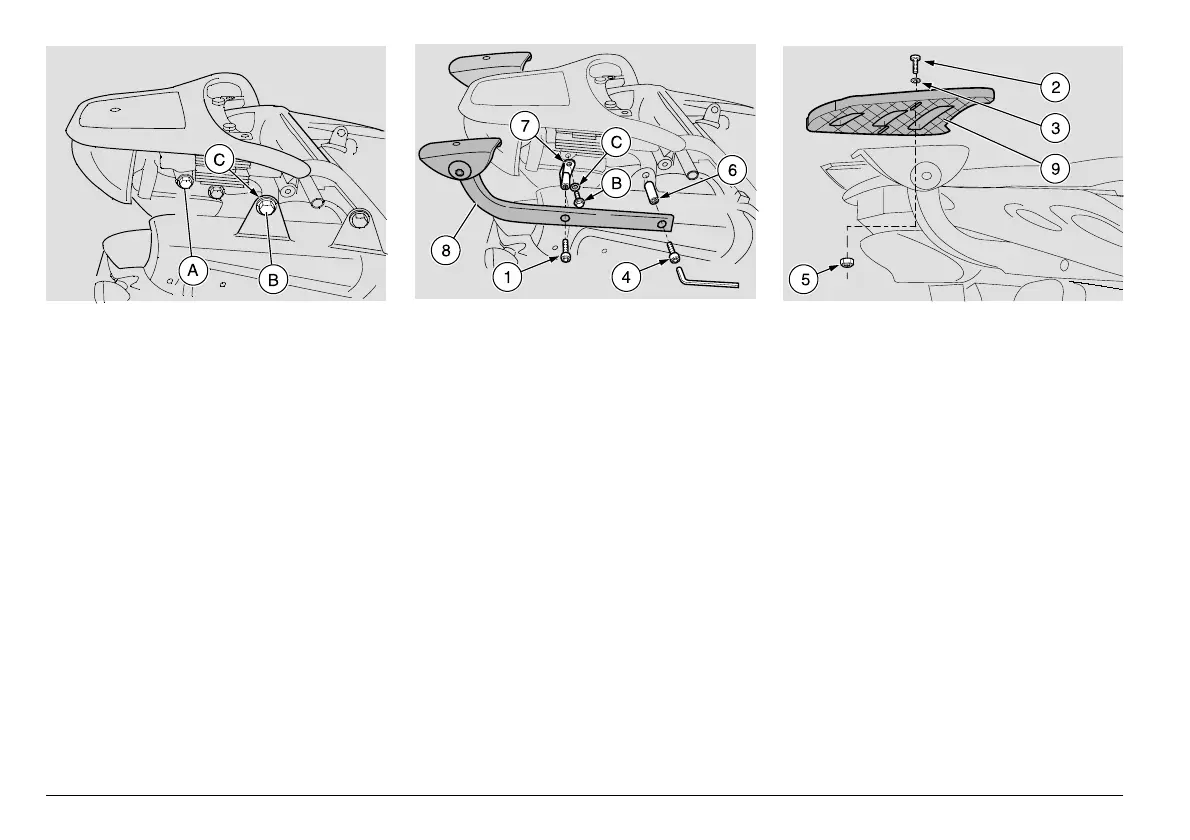 C

A

B

7

C

B

6

8

1

4

2

3

9

5