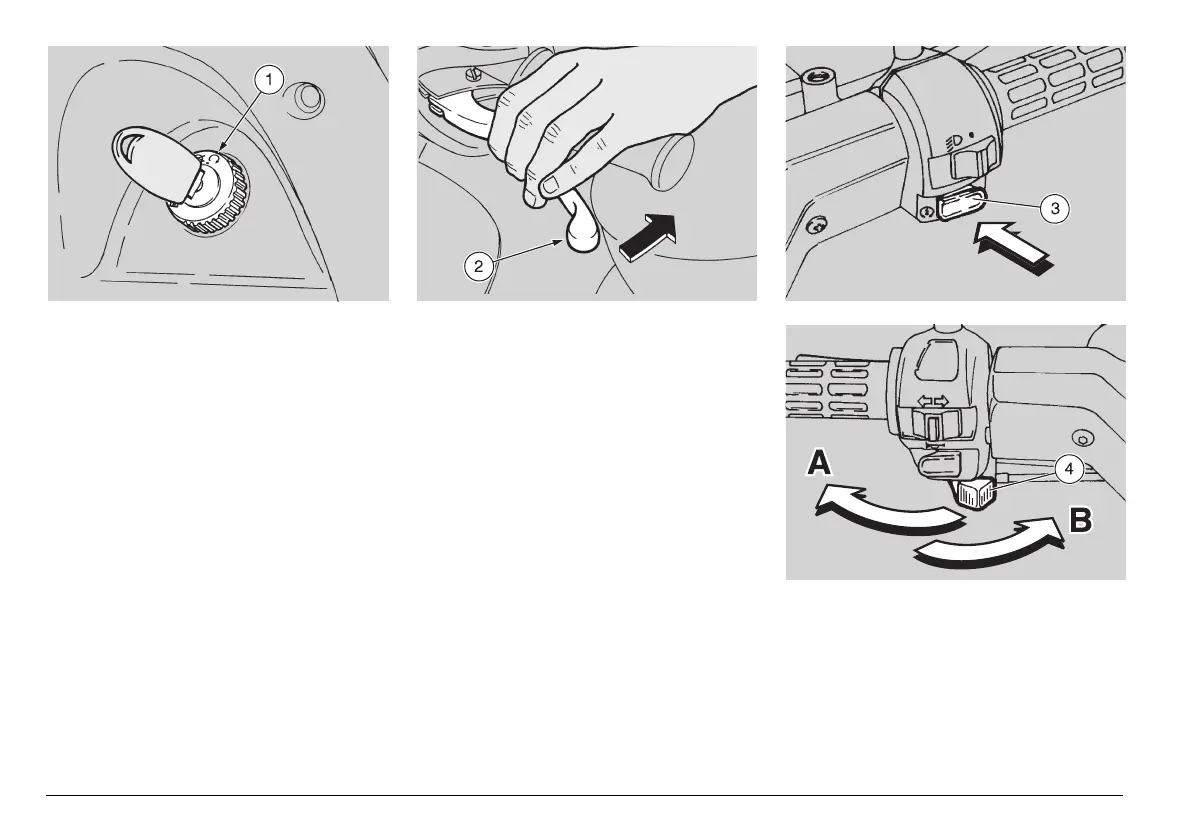 1

2

3

A

4

B