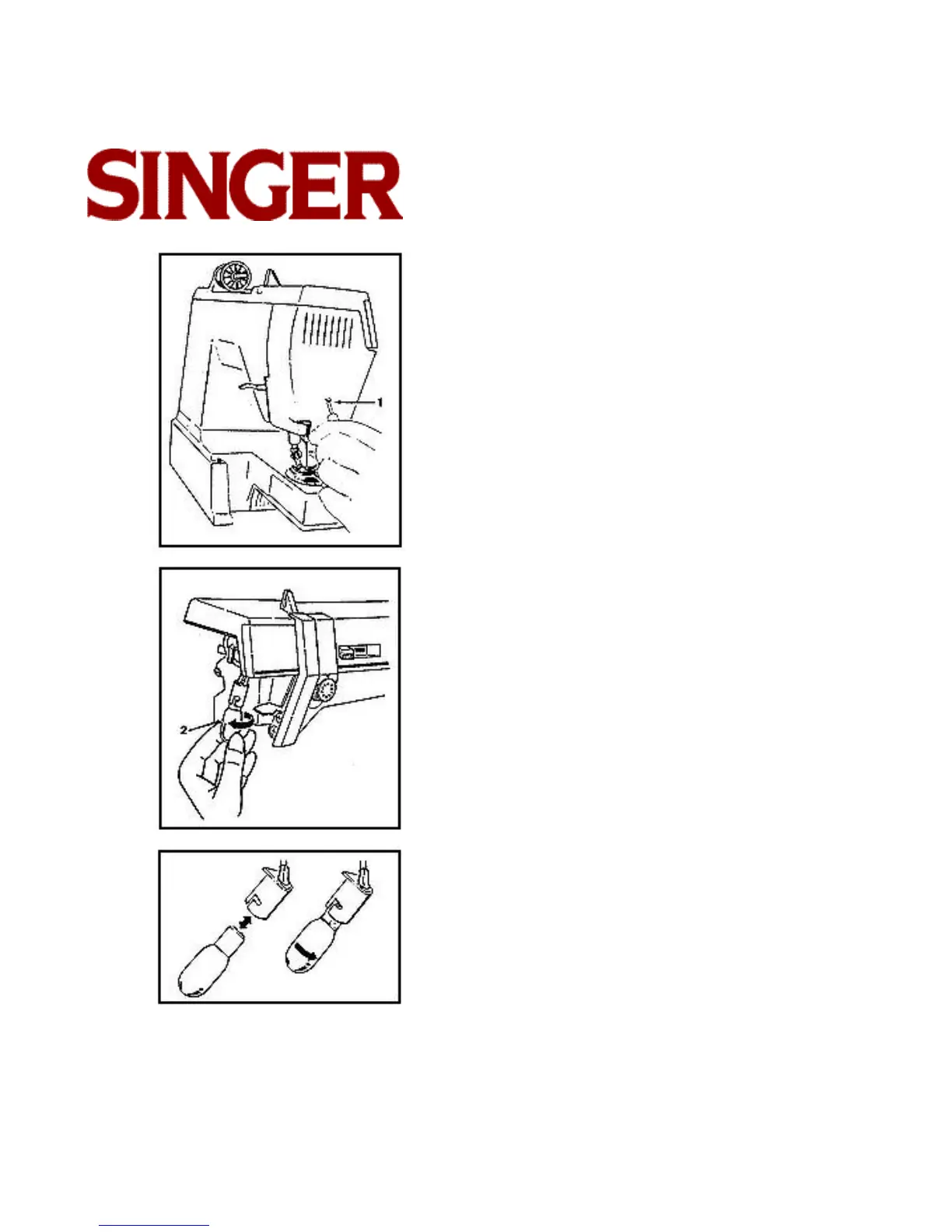 SINGER

1

2