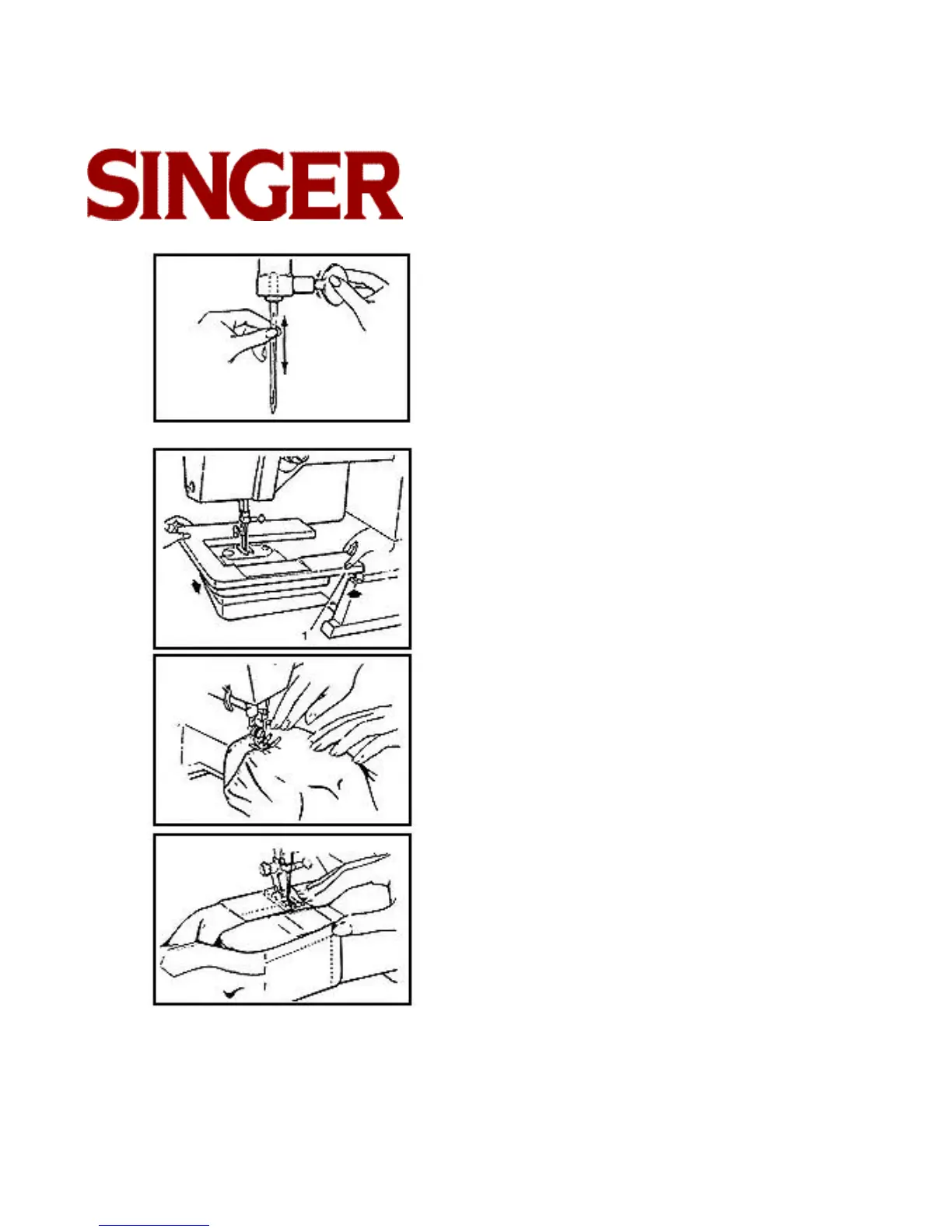 SINGER

1