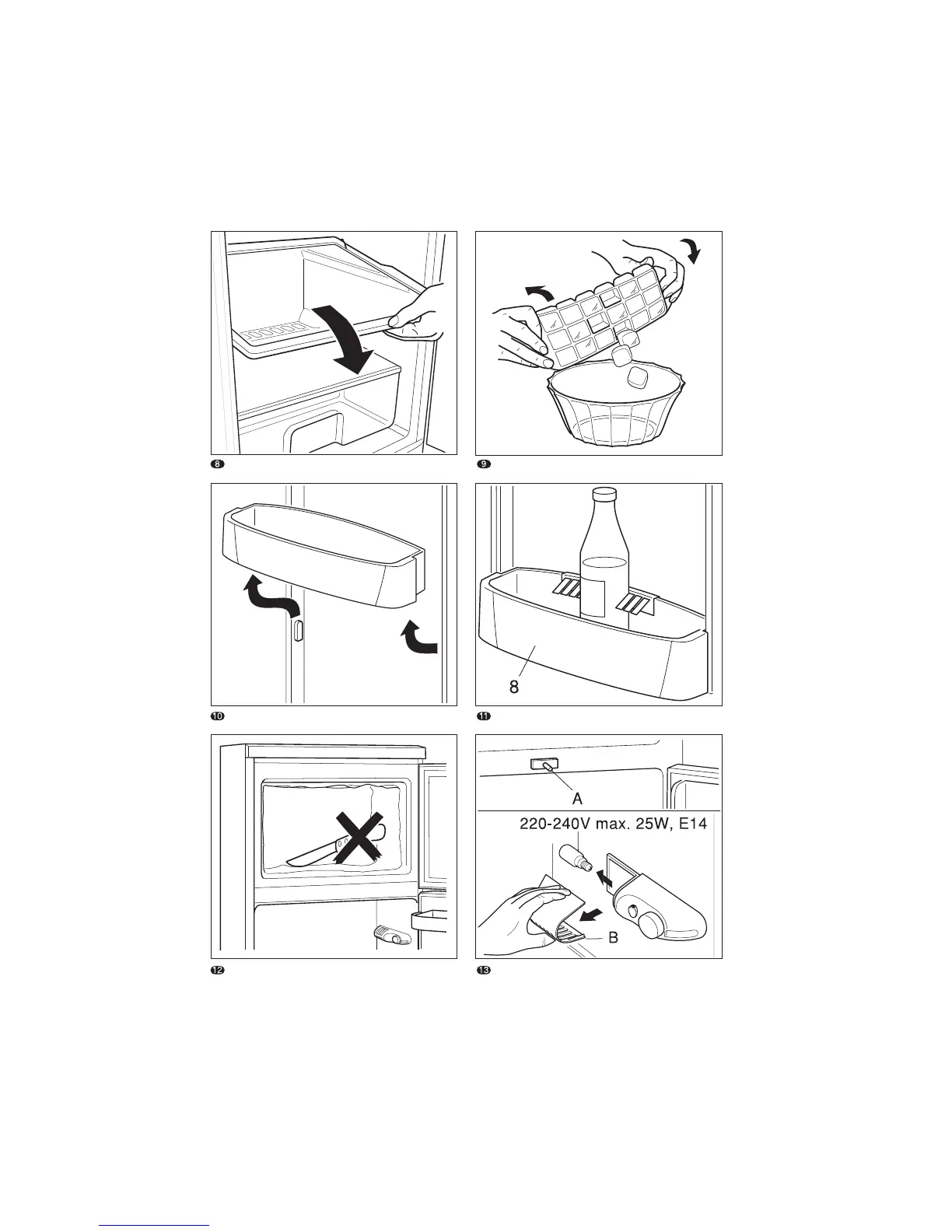 8

9

10

8

11

12

A

220-240V max. 25W, E14

B

13