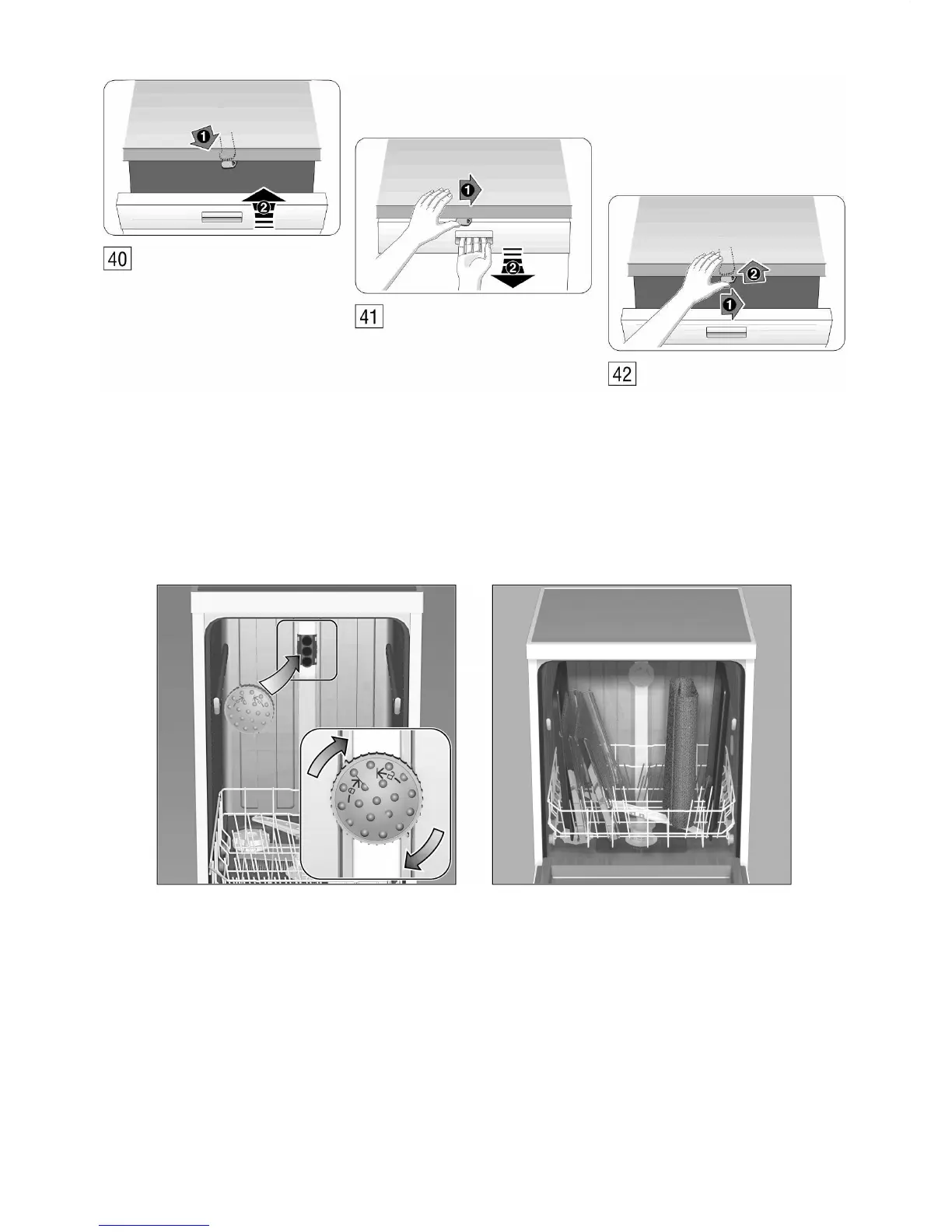 1
2
40

1
2
41

2
1
42