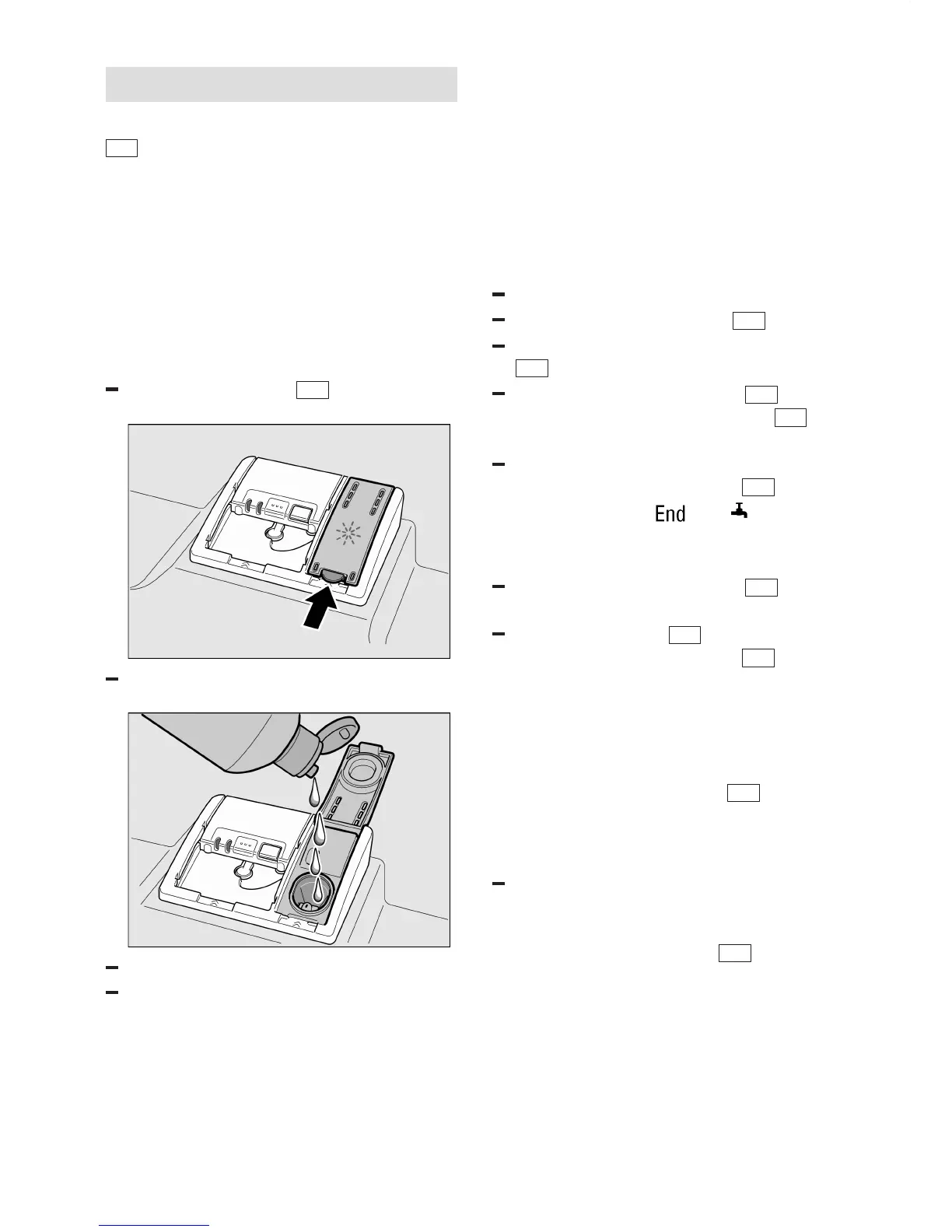 End