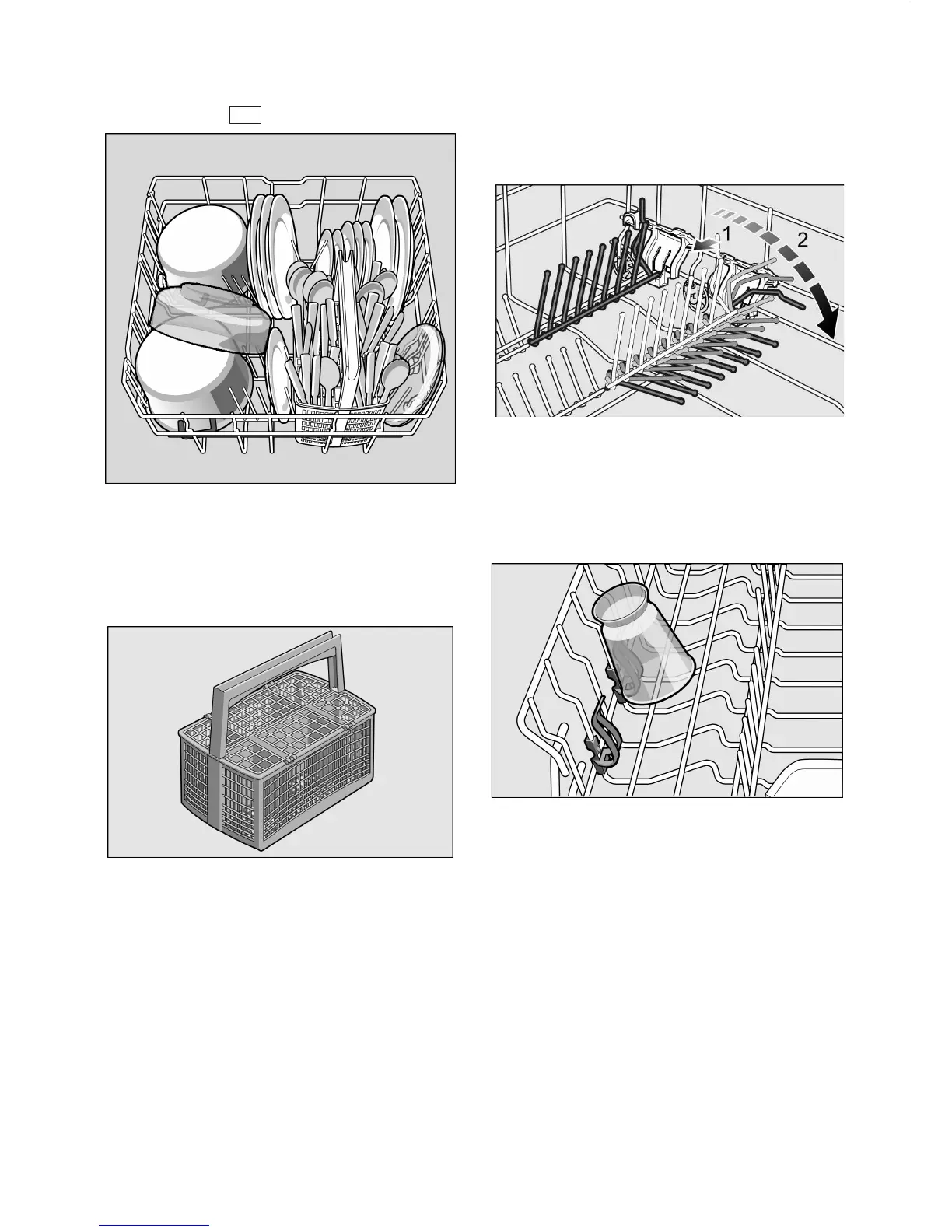 1

2