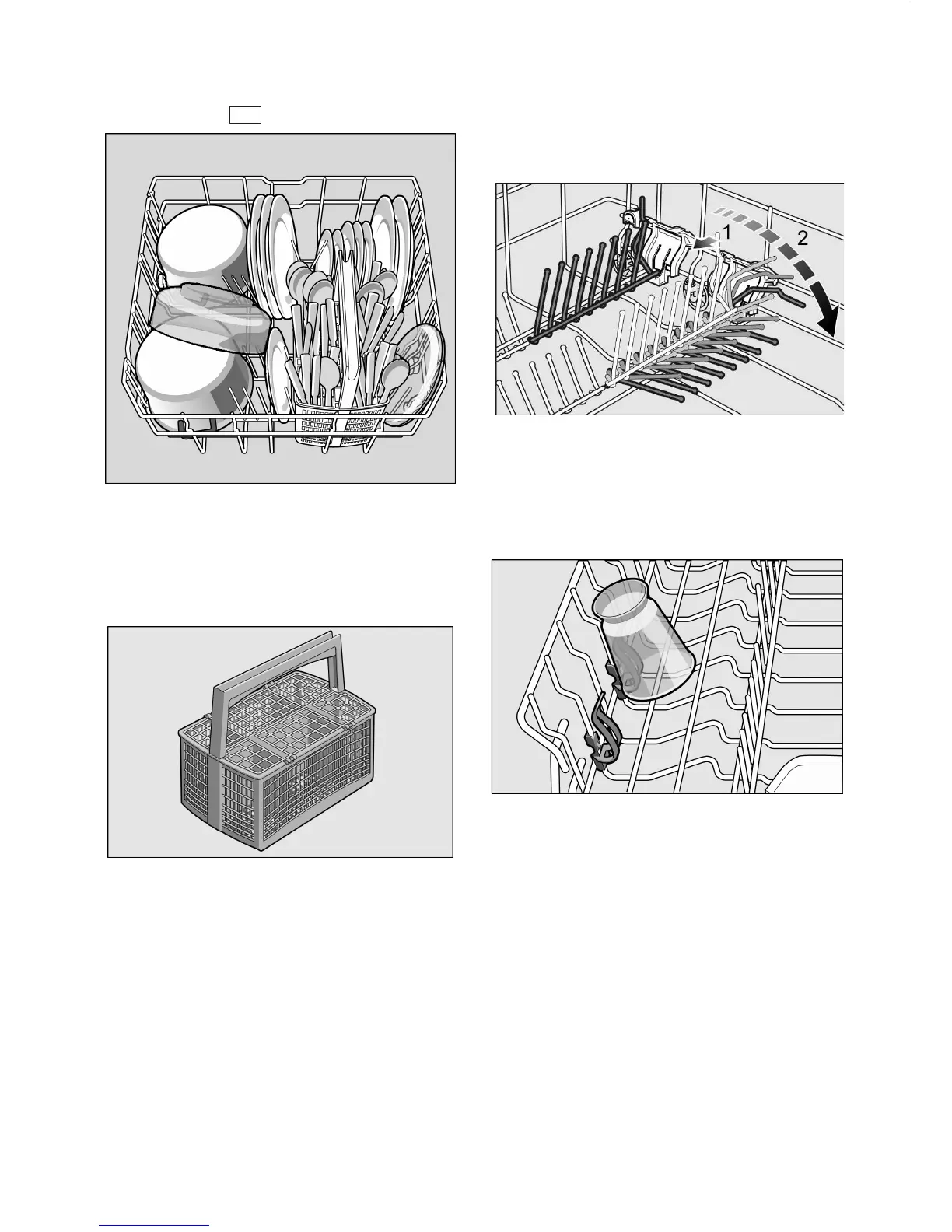 1

2