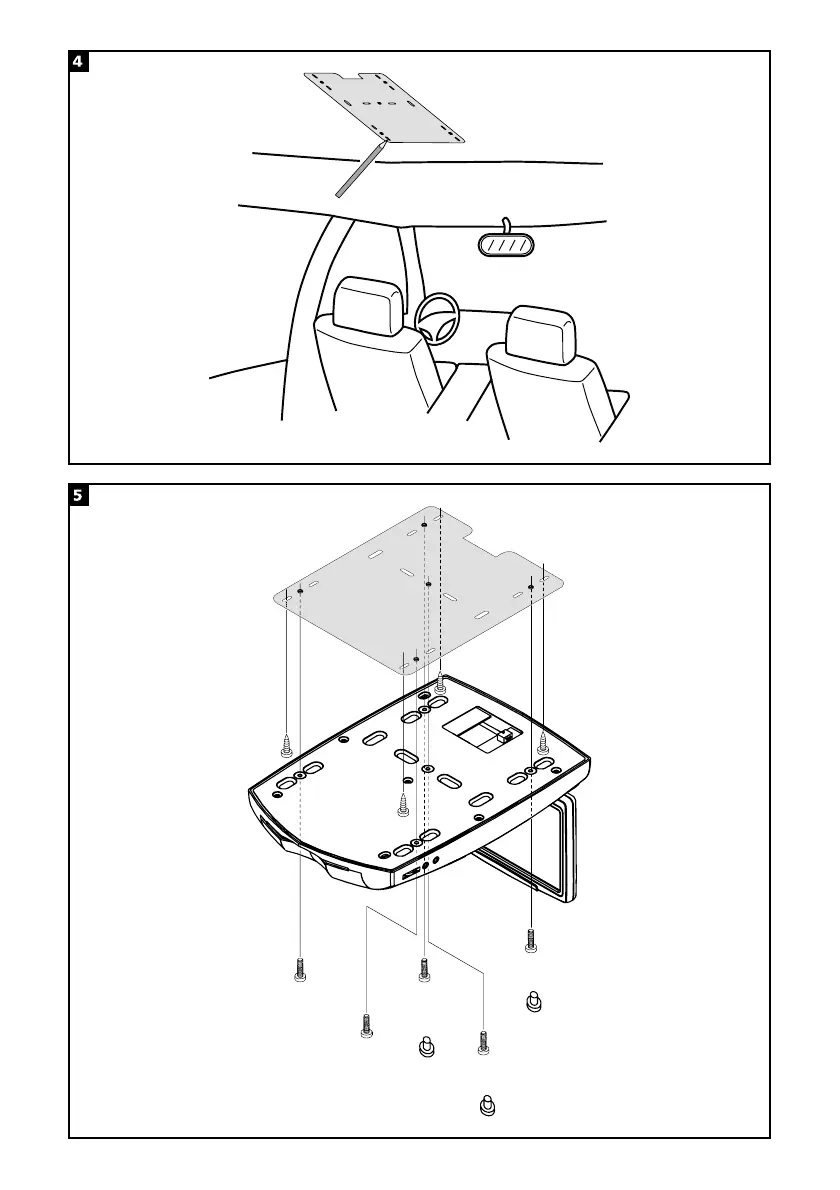 4

5