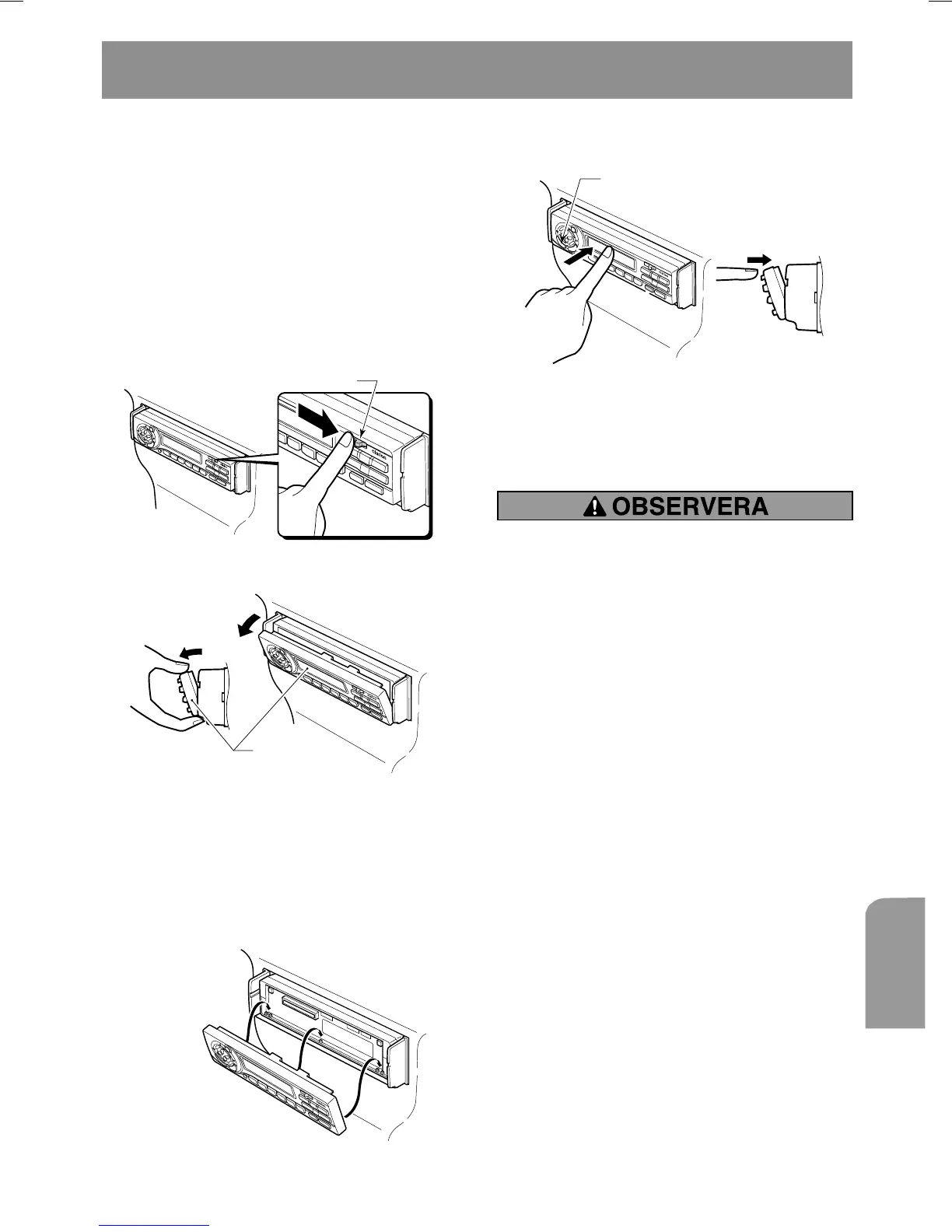 OBSERVERA