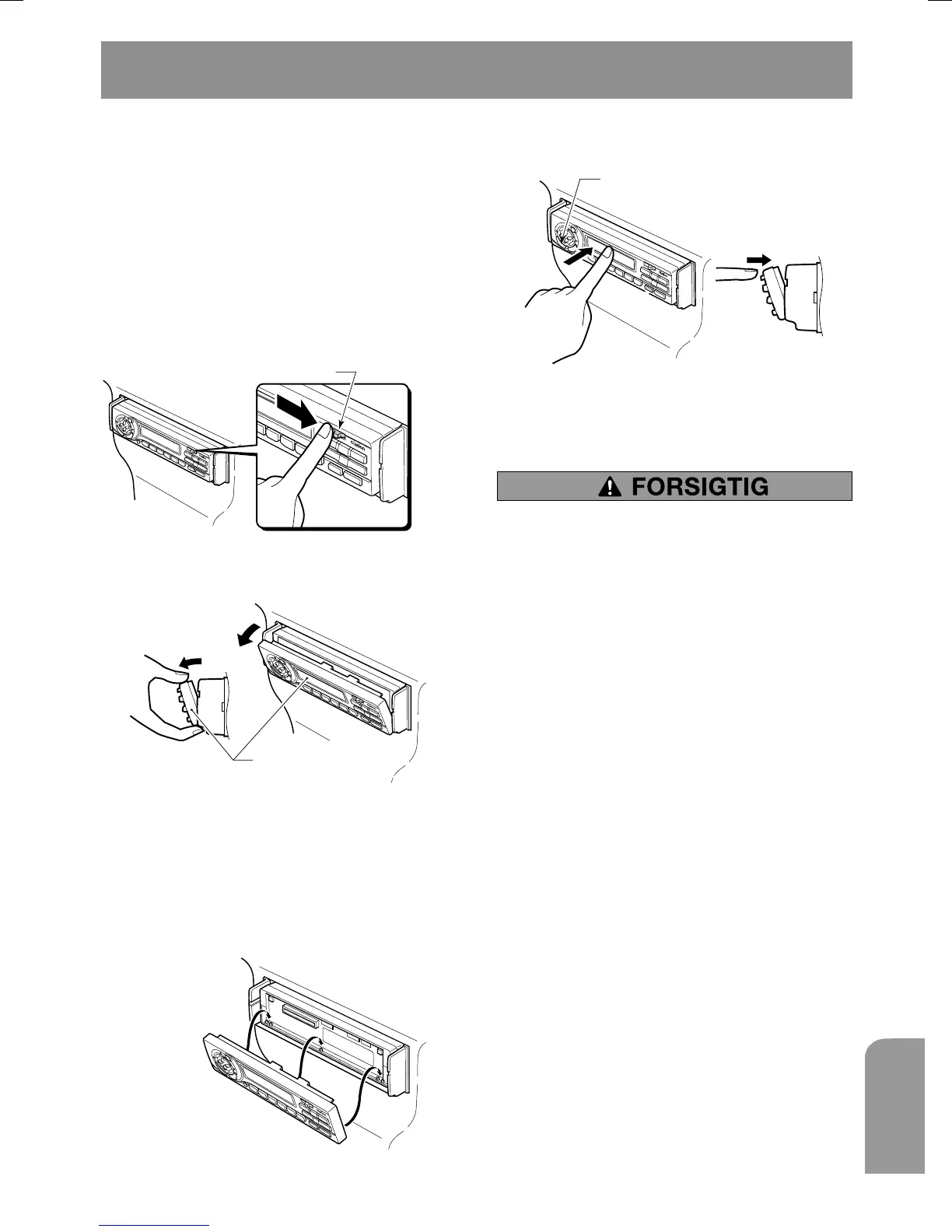 FORSIGTIG