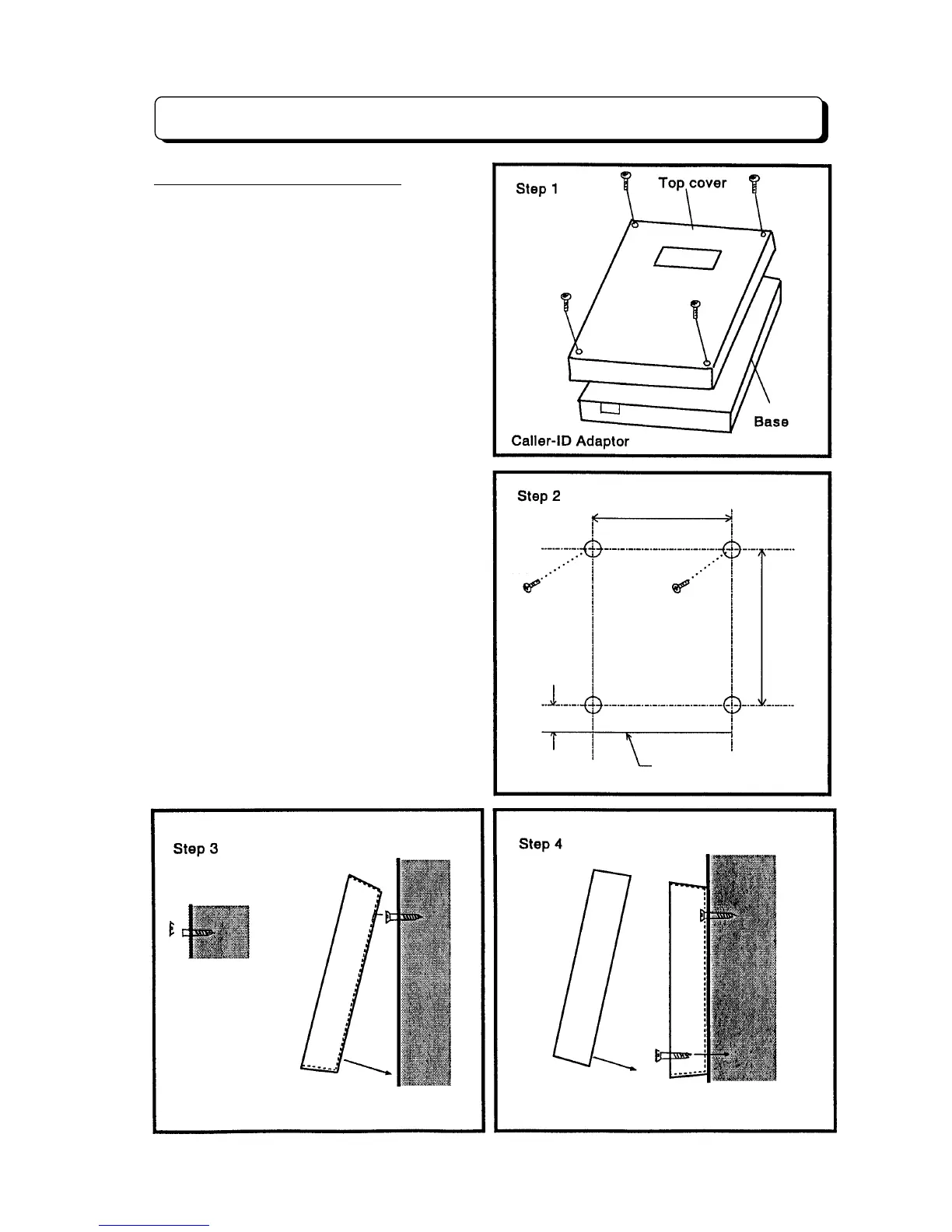 Step 1

Top cover

Base

Caller-ID Adaptor

Step 2

Step 3

Step 4