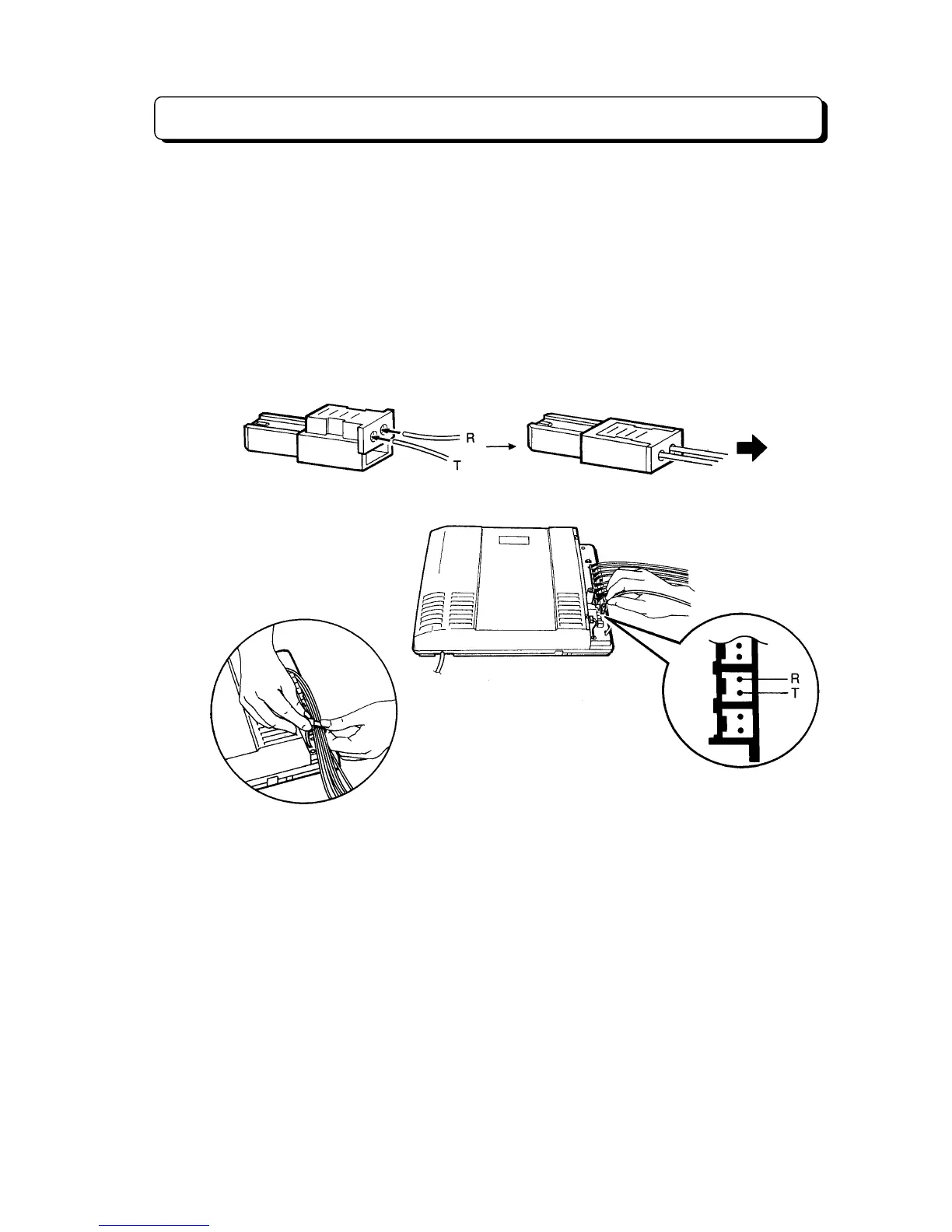 R
T

R
T