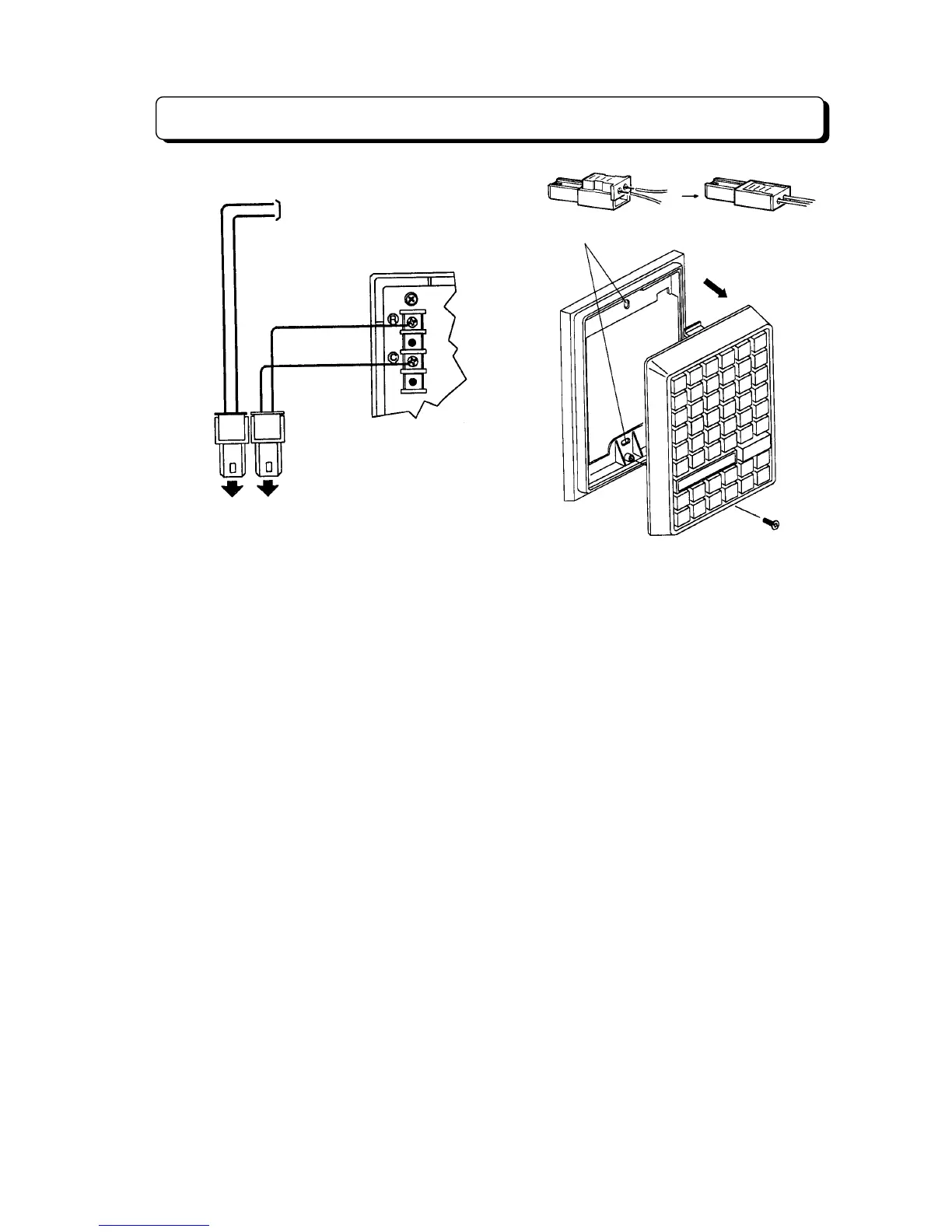 R

C