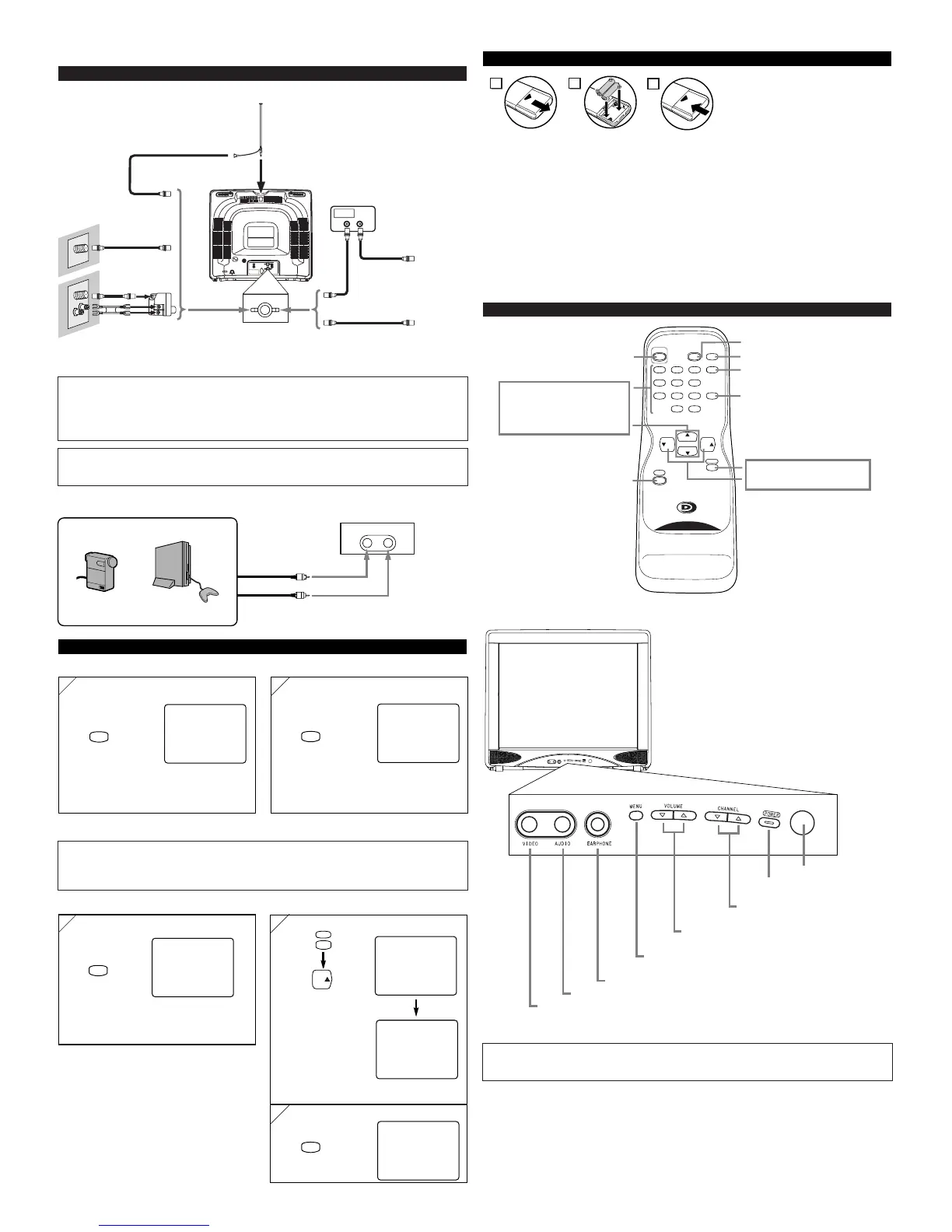 MENU

VOLUME

CHANNEL

POWER

VIDEO

AUDIO

EARPHONE