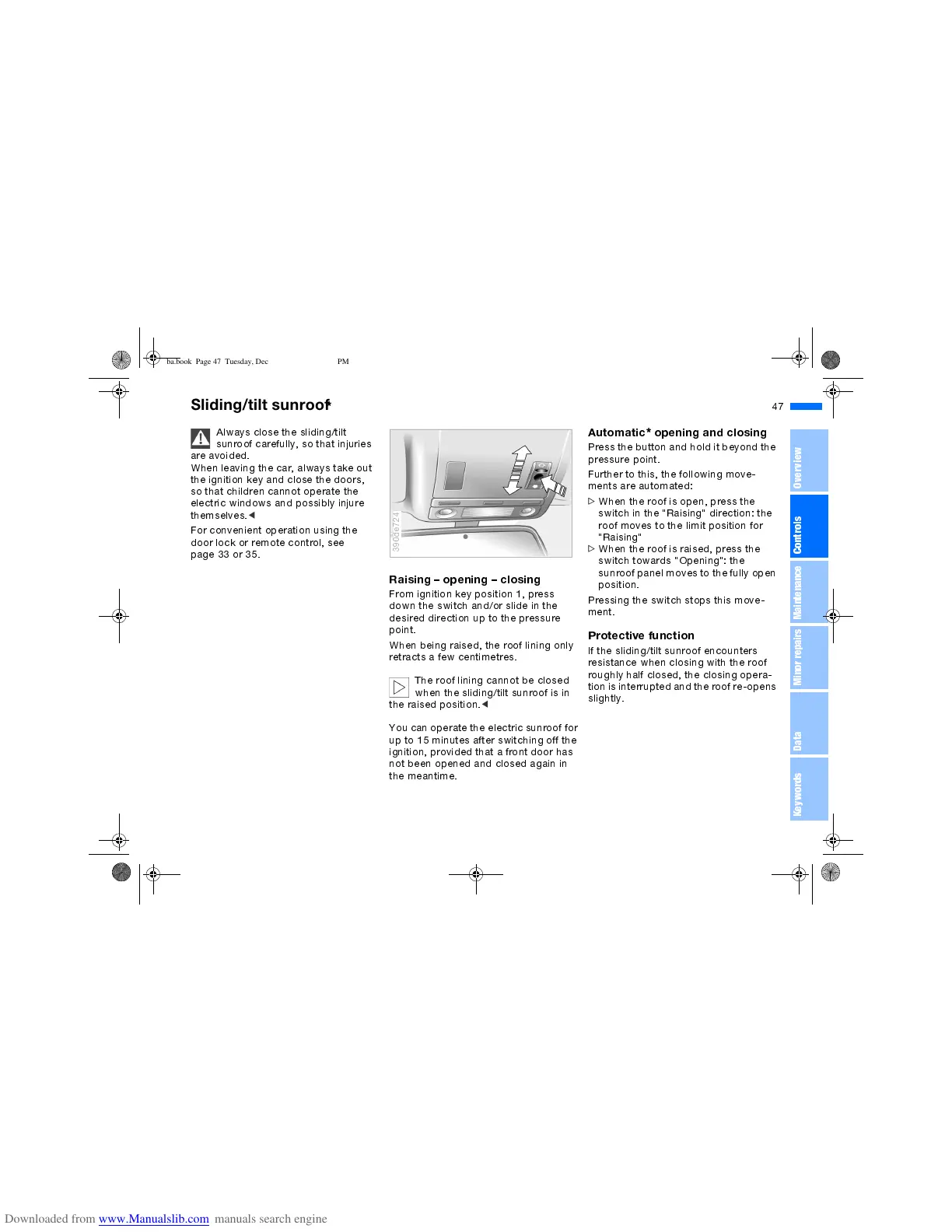 ba.book Page 47 Tuesday, Dec PM

Sliding/tilt sunroof*

47

Always close the sliding/tilt sunroof carefully, so that injuries are avoided.
When leaving the car, always take out the ignition key and close the doors, so that children cannot operate the electric windows and possibly injure themselves.◄

For convenient operation using the door lock or remote control, see page 33 or 35.

390de724

Raising – opening – closing
From ignition key position 1, press down the switch and/or slide in the desired direction up to the pressure point.

When being raised, the roof lining only retracts a few centimetres.

The roof lining cannot be closed when the sliding/tilt sunroof is in the raised position.◄

You can operate the electric sunroof for up to 15 minutes after switching off the ignition, provided that a front door has not been opened and closed again in the meantime.

Automatic* opening and closing
Press the button and hold it beyond the pressure point.

Further to this, the following movements are automated:

▷ When the roof is open, press the switch in the "Raising" direction: the roof moves to the limit position for "Raising"
▷ When the roof is raised, press the switch towards "Opening": the sunroof panel moves to the fully open position.

Pressing the switch stops this movement.

Protective function
If the sliding/tilt sunroof encounters resistance when closing with the roof roughly half closed, the closing operation is interrupted and the roof re-opens slightly.

Overview
Controls
Maintenance
Minor repairs
Data
Keywords

Downloaded from www.Manualslib.com manuals search engine