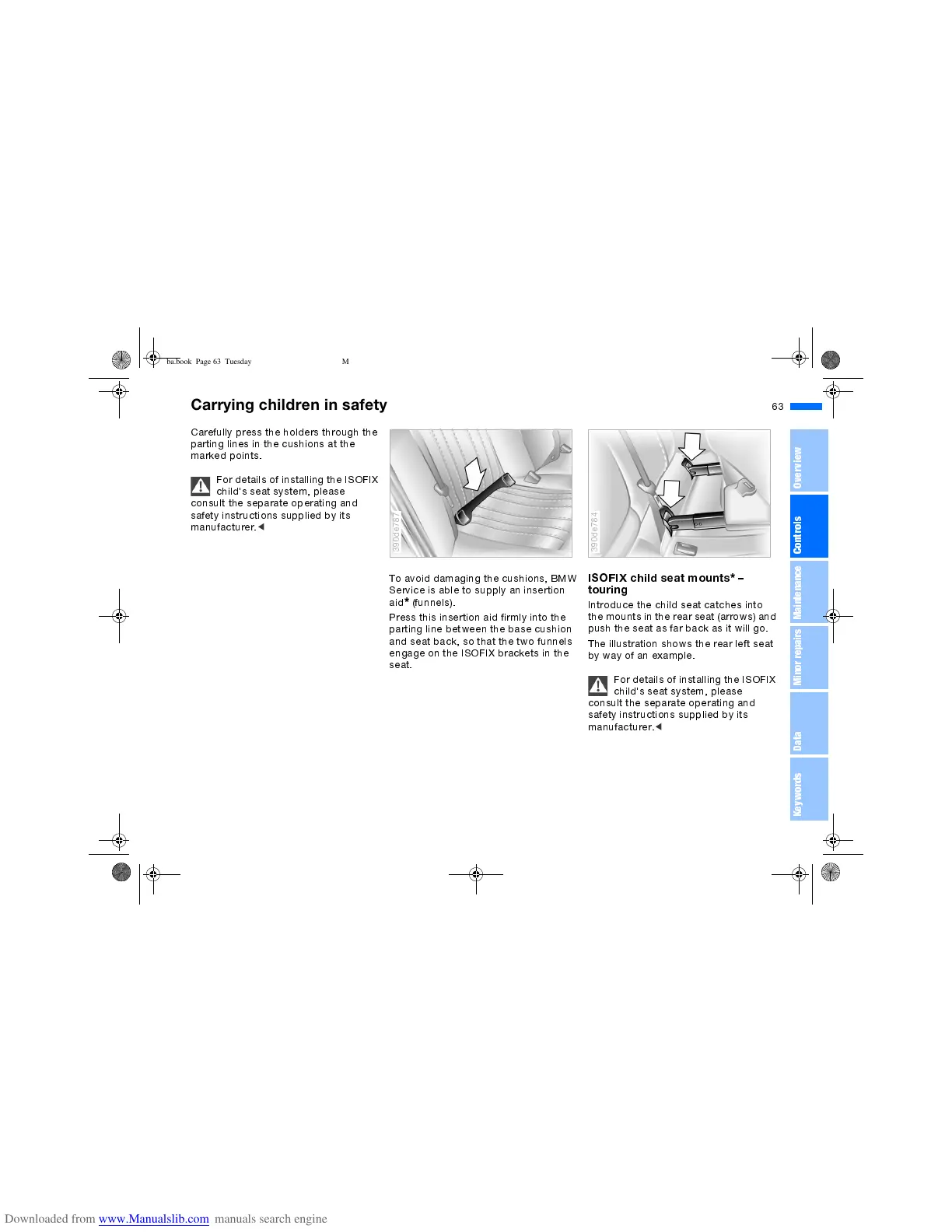 ba.book Page 63 Tuesday M

Carrying children in safety

63

Carefully press the holders through the parting lines in the cushions at the marked points.

For details of installing the ISOFIX child's seat system, please consult the separate operating and safety instructions supplied by its manufacturer.◄

390de787

To avoid damaging the cushions, BMW Service is able to supply an insertion aid* (funnels).

Press this insertion aid firmly into the parting line between the base cushion and seat back, so that the two funnels engage on the ISOFIX brackets in the seat.

390de784

ISOFIX child seat mounts* – touring

Introduce the child seat catches into the mounts in the rear seat (arrows) and push the seat as far back as it will go.

The illustration shows the rear left seat by way of an example.

For details of installing the ISOFIX child's seat system, please consult the separate operating and safety instructions supplied by its manufacturer.◄

Overview

Controls

Maintenance

Minor repairs

Data

Keywords

Downloaded from www.Manualslib.com manuals search engine