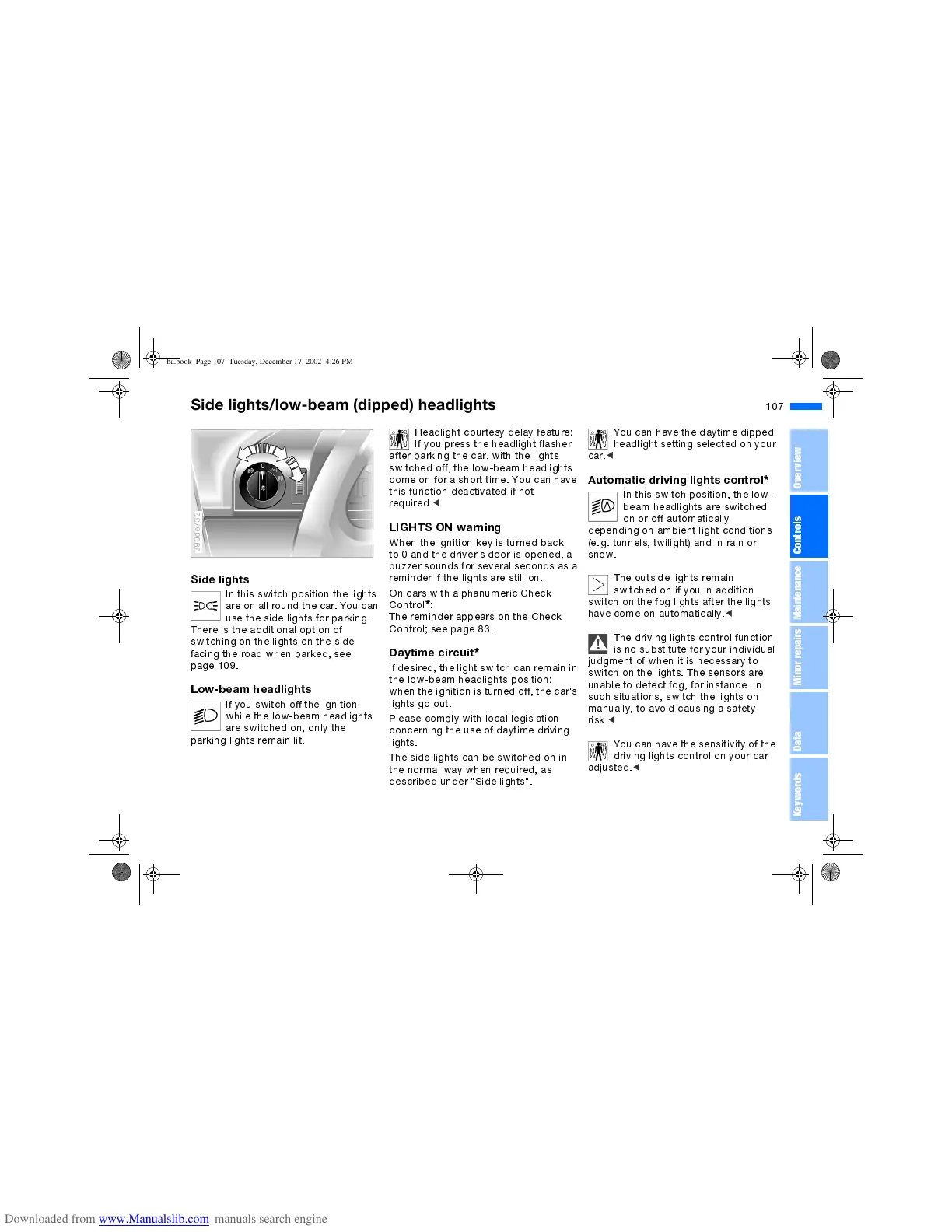 ba.book Page 107 Tuesday, December 17, 2002 4:26 PM

Side lights/low-beam (dipped) headlights

107

390de732

Side lights

In this switch position the lights are on all round the car. You can use the side lights for parking. There is the additional option of switching on the lights on the side facing the road when parked, see page 109.

Low-beam headlights

If you switch off the ignition while the low-beam headlights are switched on, only the parking lights remain lit.

Headlight courtesy delay feature: If you press the headlight flasher after parking the car, with the lights switched off, the low-beam headlights come on for a short time. You can have this function deactivated if not required.◄

LIGHTS ON warning

When the ignition key is turned back to 0 and the driver's door is opened, a buzzer sounds for several seconds as a reminder if the lights are still on.

On cars with alphanumeric Check Control*:
The reminder appears on the Check Control; see page 83.

Daytime circuit*

If desired, the light switch can remain in the low-beam headlights position: when the ignition is turned off, the car's lights go out.

Please comply with local legislation concerning the use of daytime driving lights.

The side lights can be switched on in the normal way when required, as described under "Side lights".

You can have the daytime dipped headlight setting selected on your car.◄

Automatic driving lights control*

In this switch position, the low-beam headlights are switched on or off automatically depending on ambient light conditions (e.g. tunnels, twilight) and in rain or snow.

The outside lights remain switched on if you in addition switch on the fog lights after the lights have come on automatically.◄

The driving lights control function is no substitute for your individual judgment of when it is necessary to switch on the lights. The sensors are unable to detect fog, for instance. In such situations, switch the lights on manually, to avoid causing a safety risk.◄

You can have the sensitivity of the driving lights control on your car adjusted.◄

Overview
Controls
Maintenance
Minor repairs
Data
Keywords

Downloaded from www.Manualslib.com manuals search engine