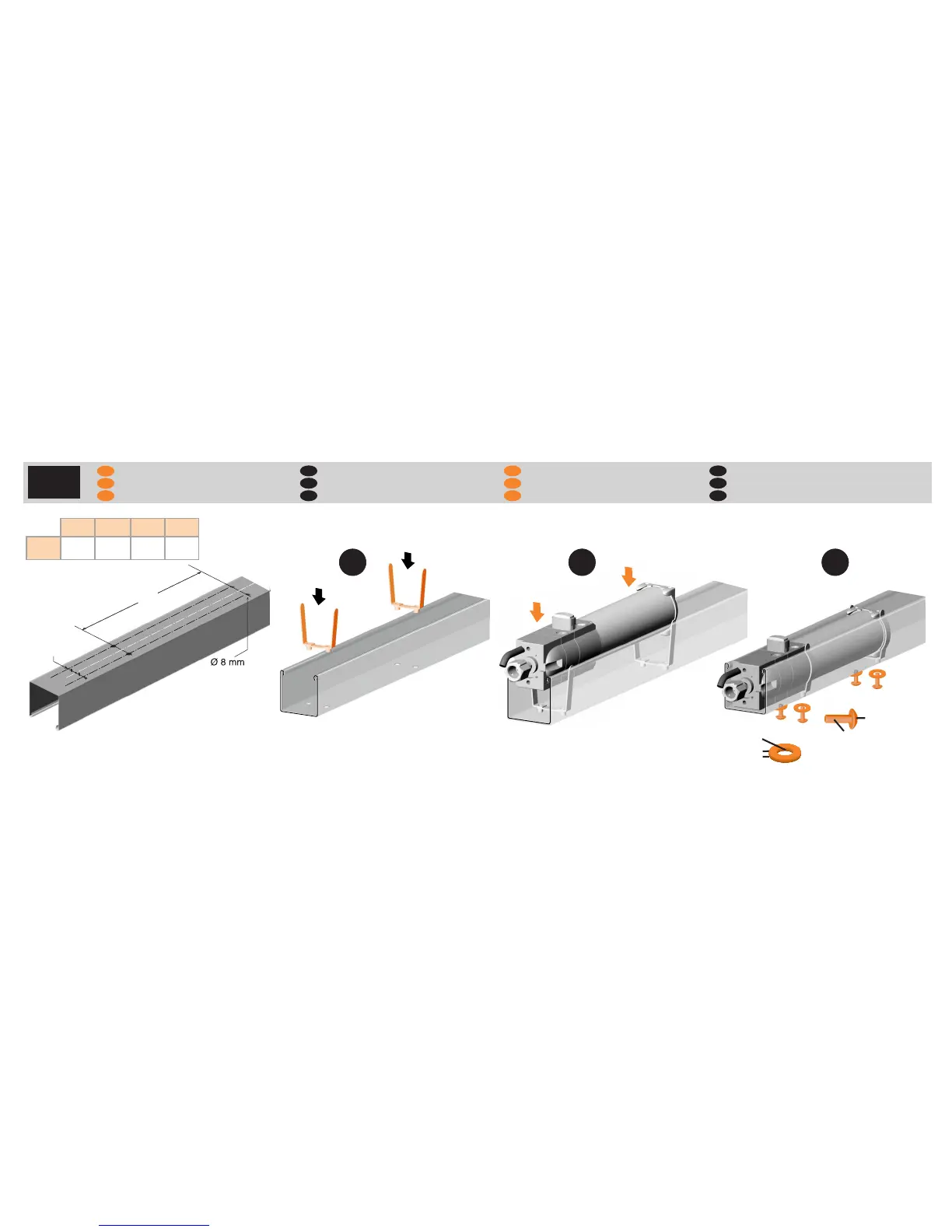 Ø 8 mm