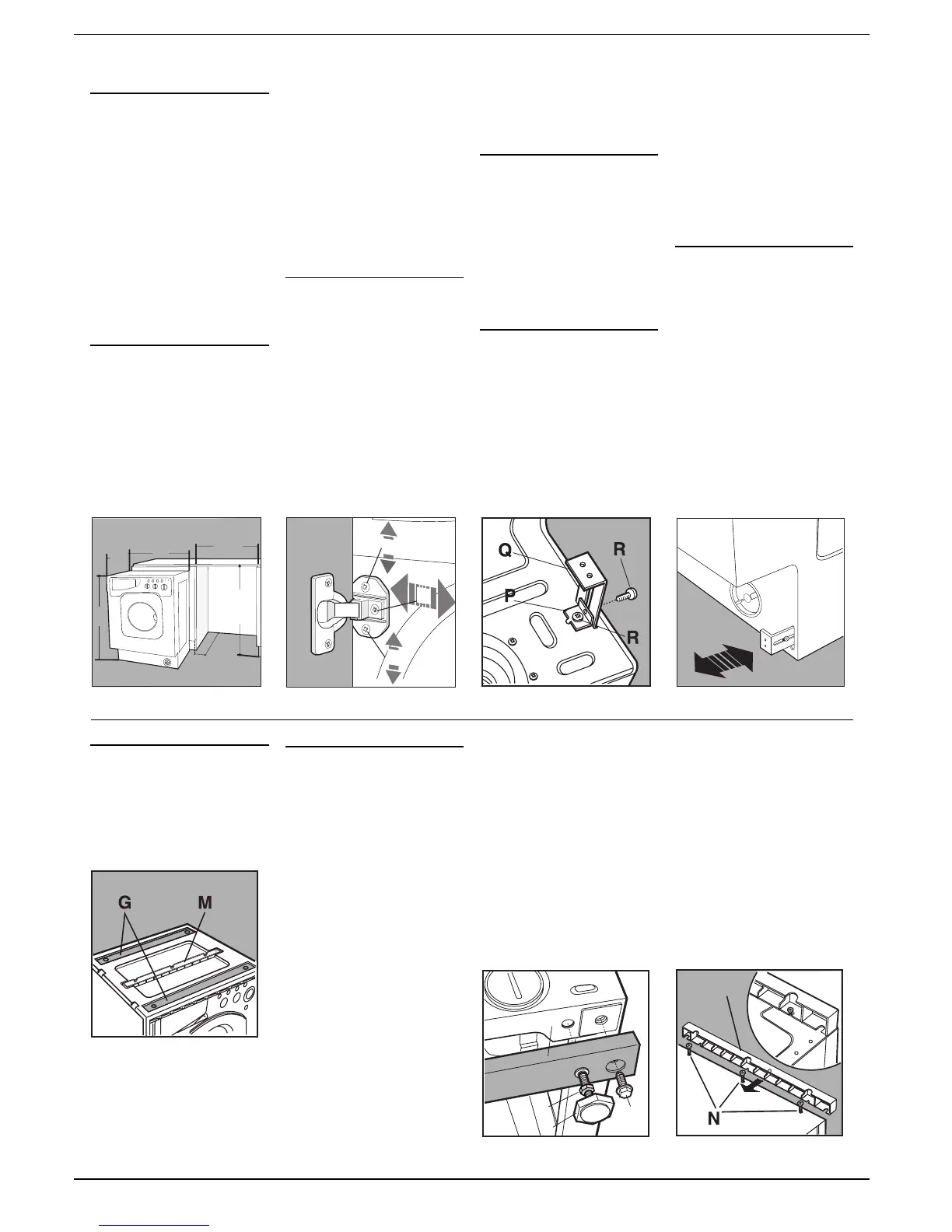 Q
R
P
R

G
M

N