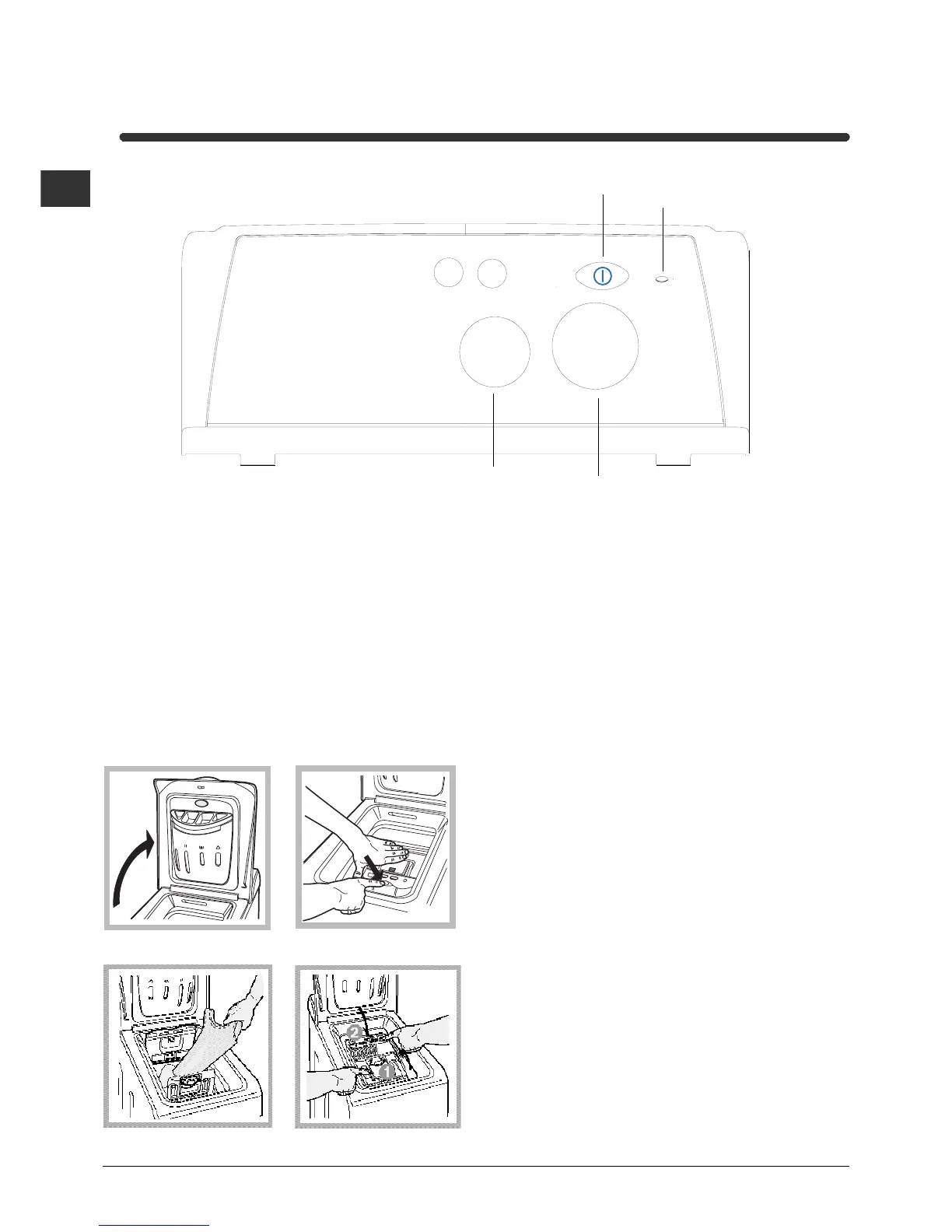 2

1