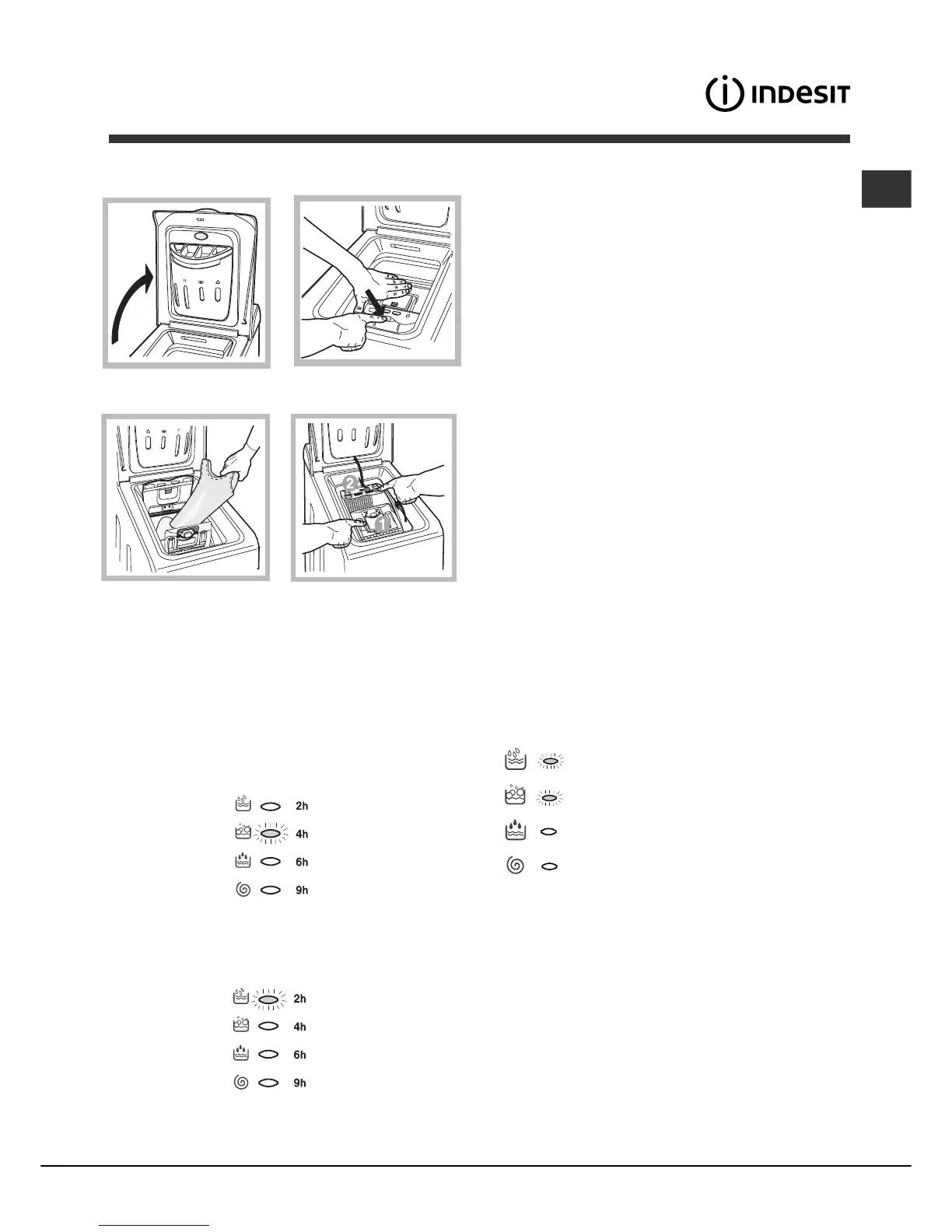 INDESIT

2

1

2h
4h
6h
9h

2h
4h
6h
9h