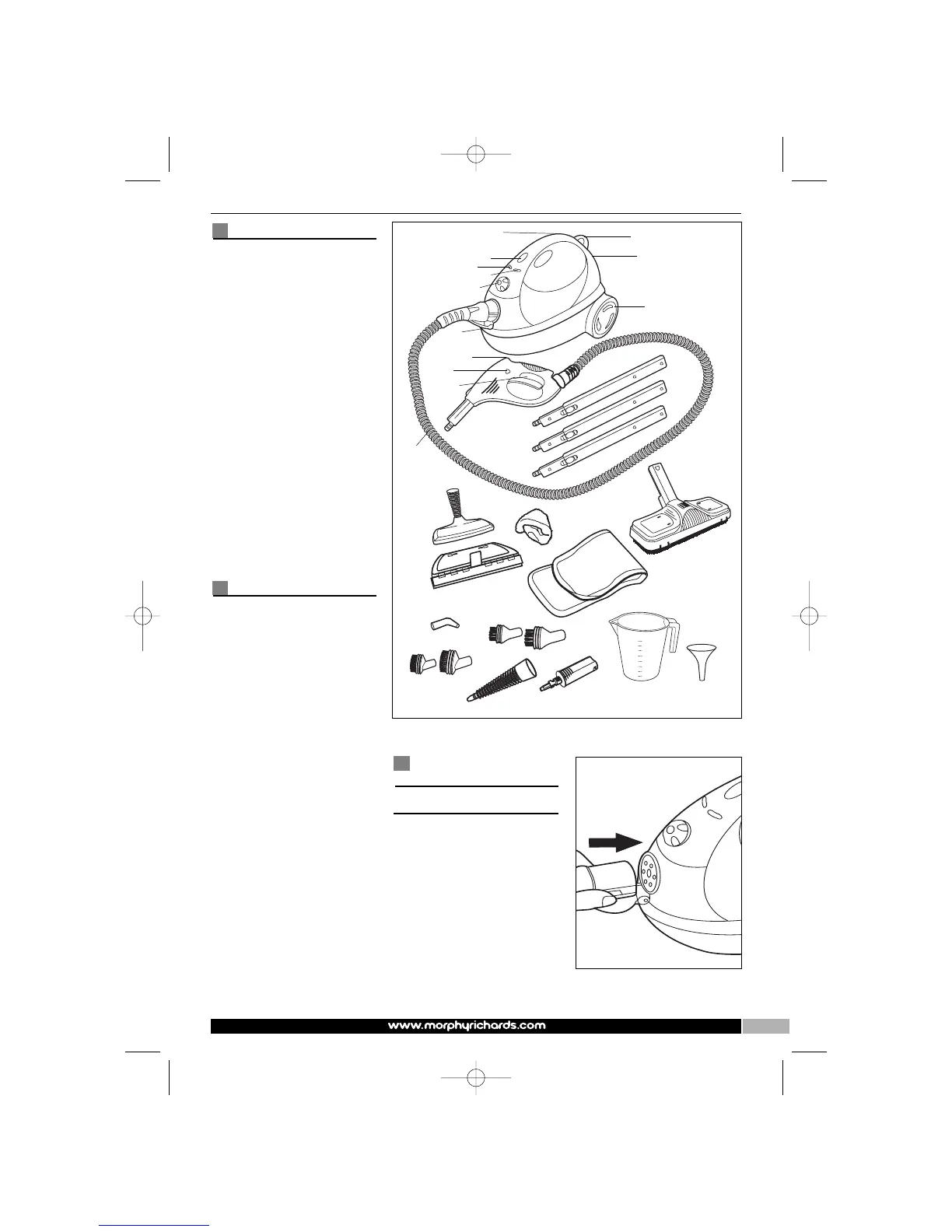 www.morphyrichards.com