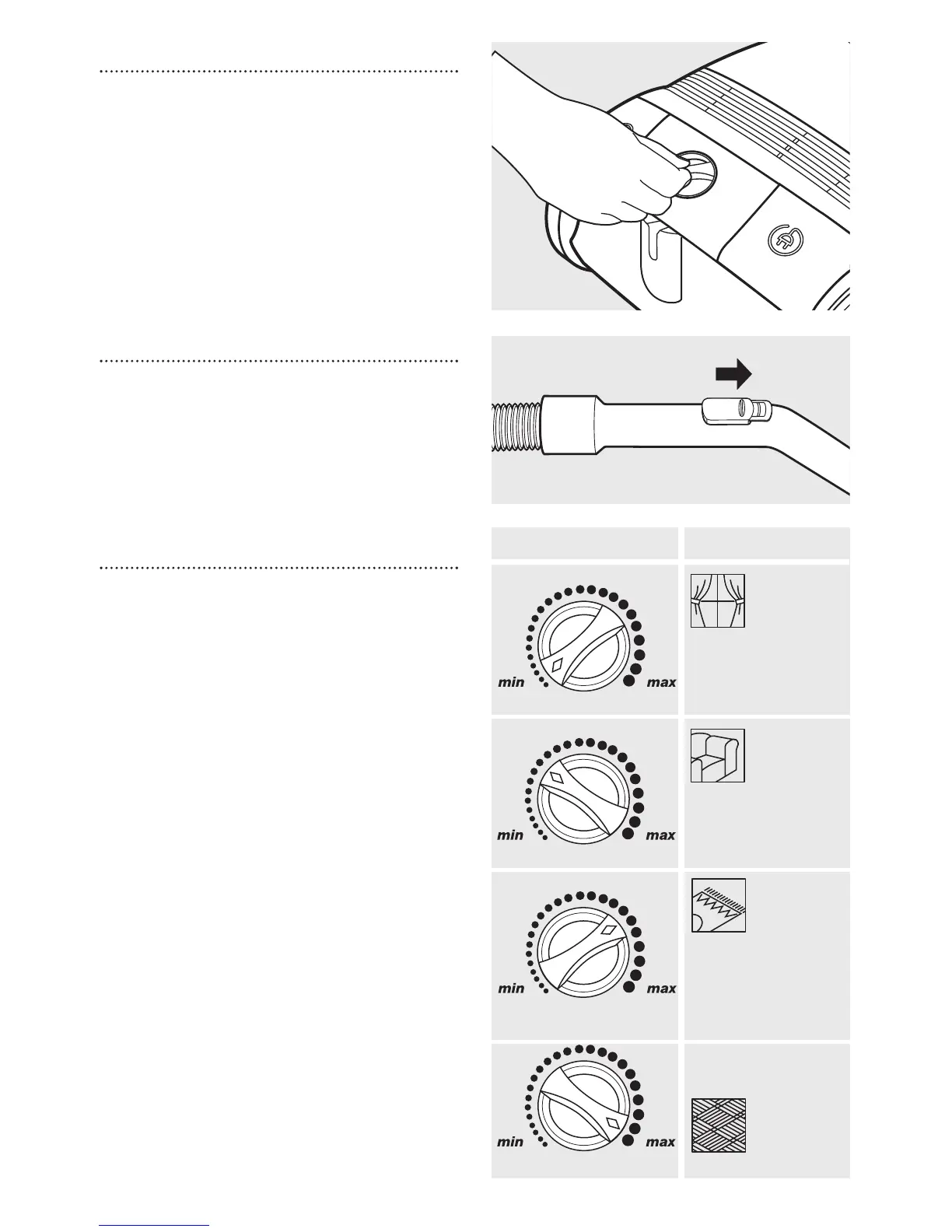 min max

min max

min max

min max