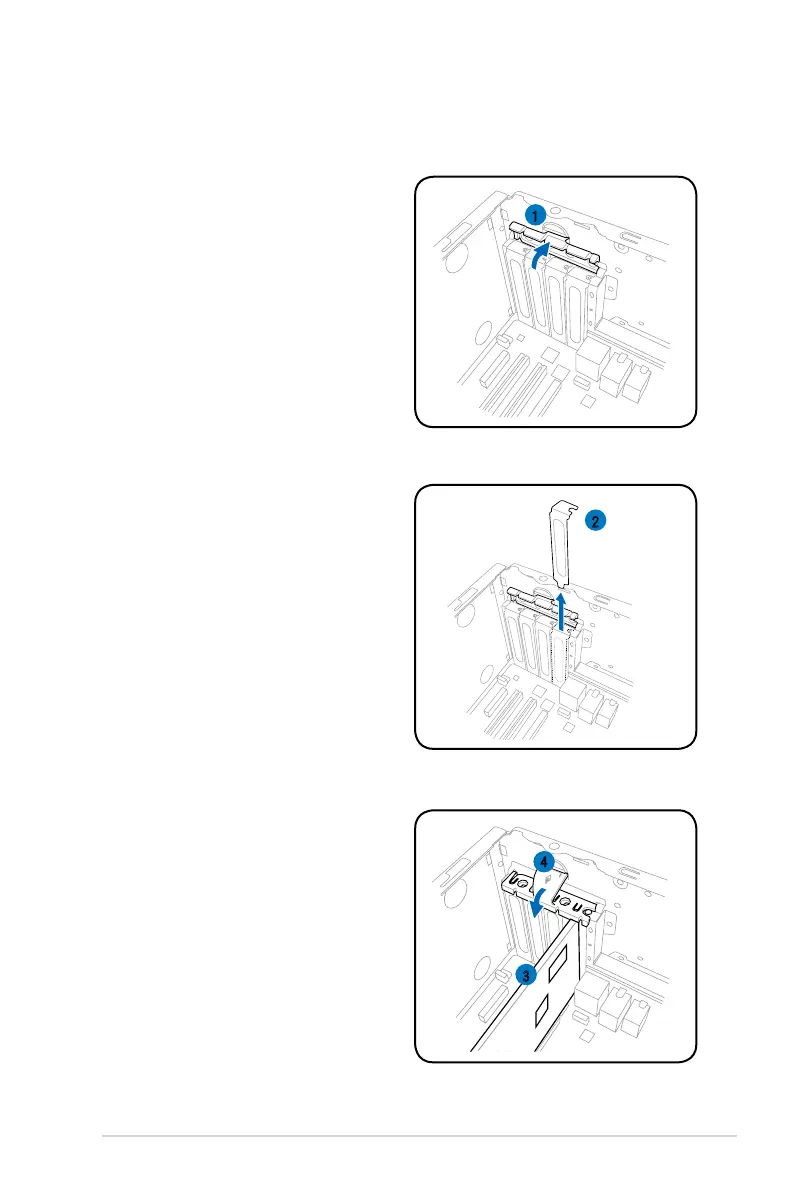 1

2

4

3