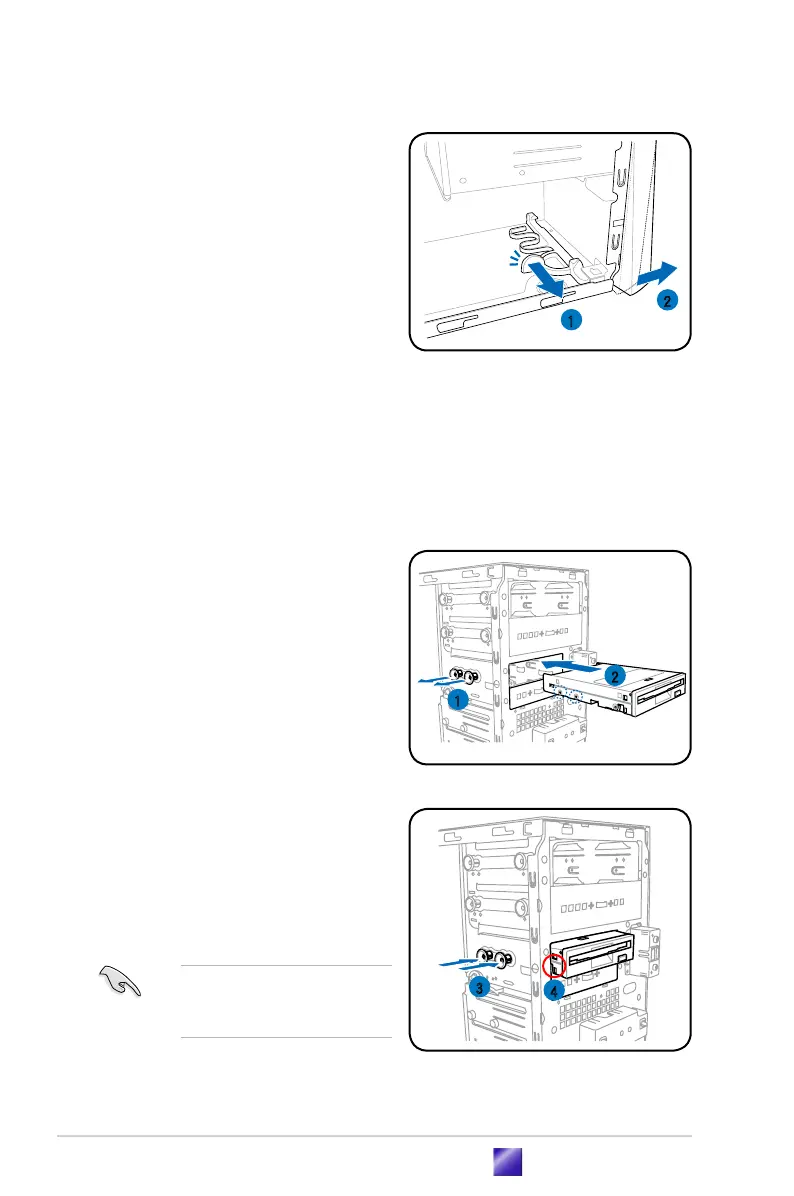 1

2

2

1

3

4